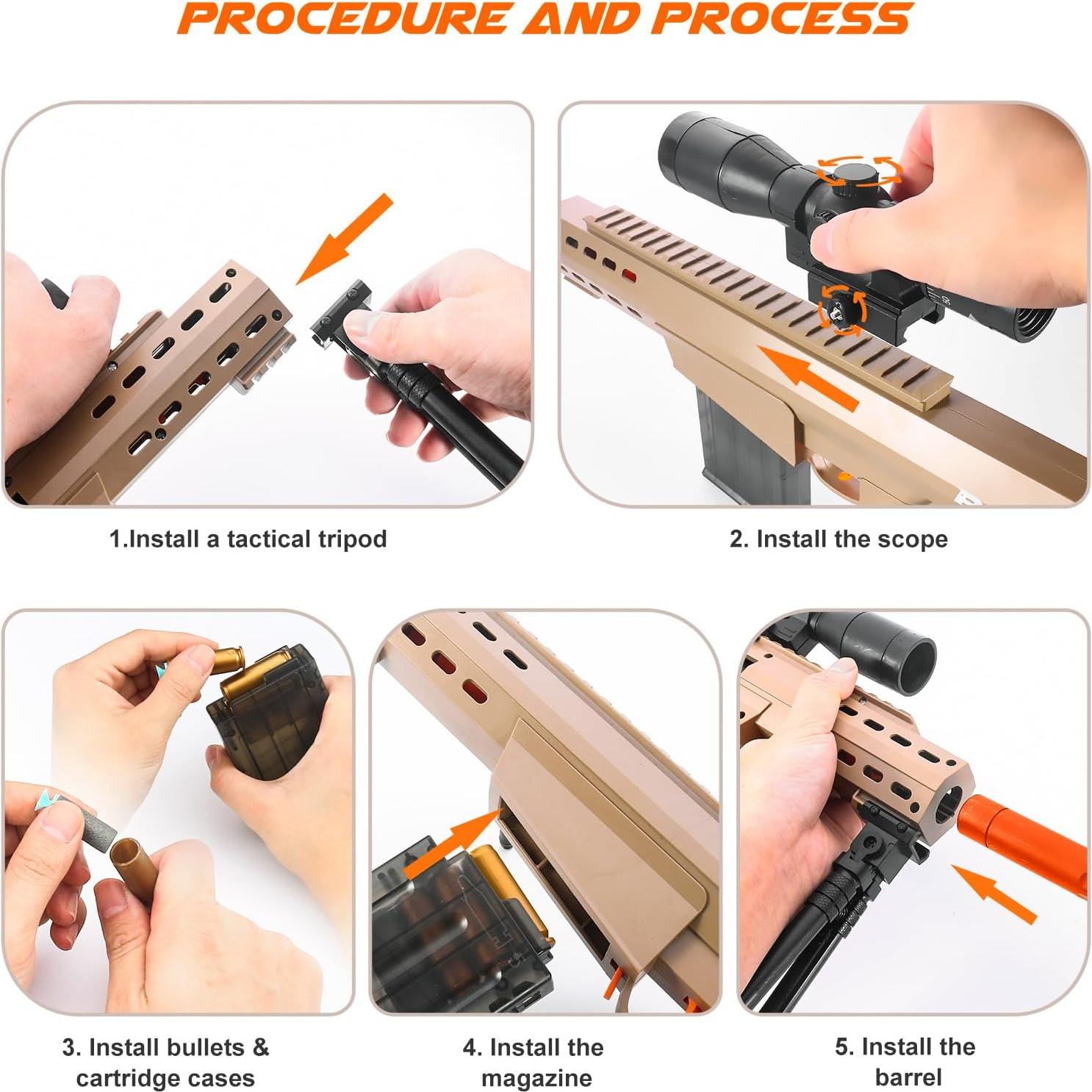 PROCEDURE AND PROCESS

1.Install a tactical tripod

2. Install the scope

3. Install bullets & cartridge cases

4. Install the magazine

5. Install the barrel