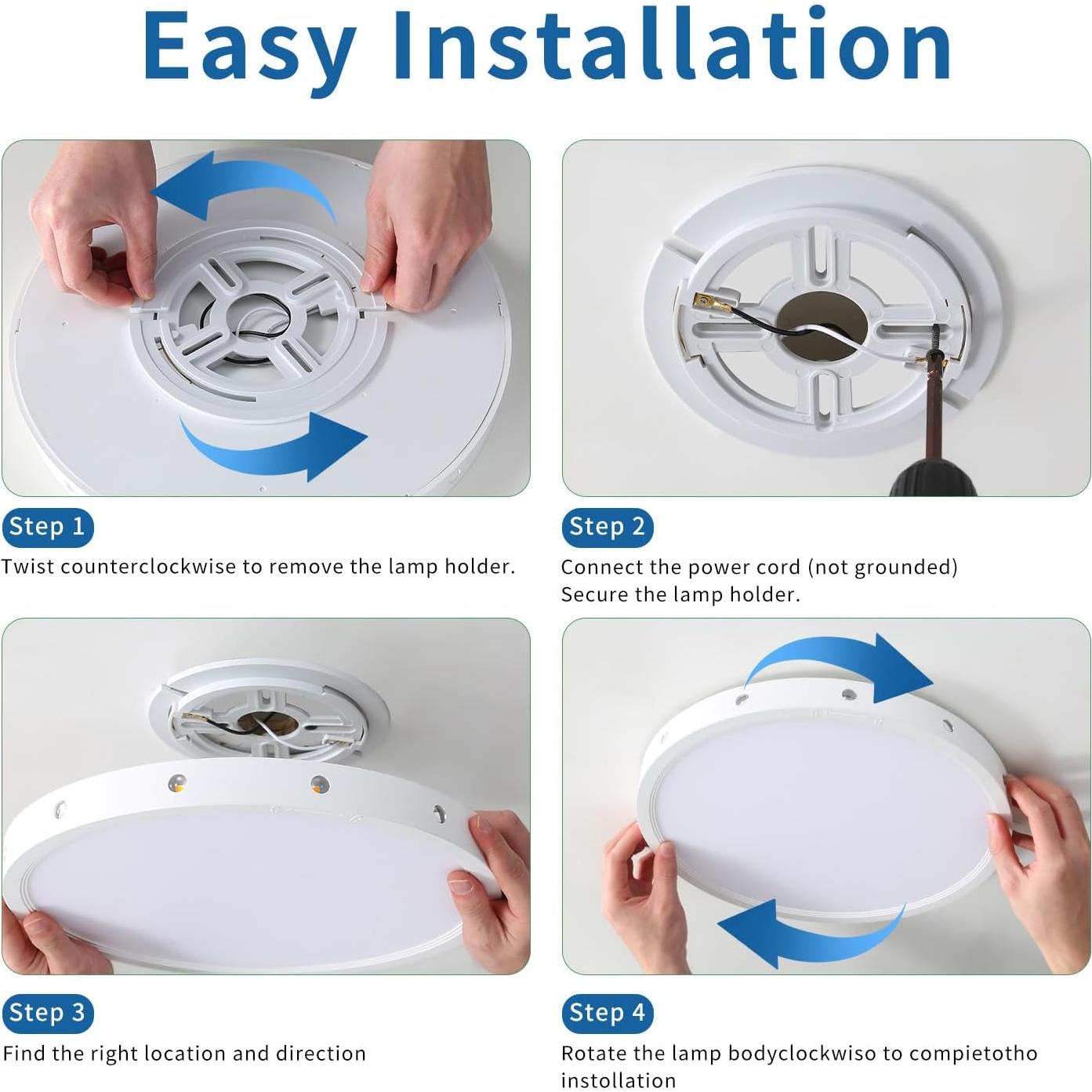 Easy Installation

Step 1

Twist counterclockwise to remove the lamp holder.

Step 2

Connect the power cord (not grounded)
Secure the lamp holder.

Step 3

Find the right location and direction

Step 4

Rotate the lamp bodyclockwiso to compietotho instollation