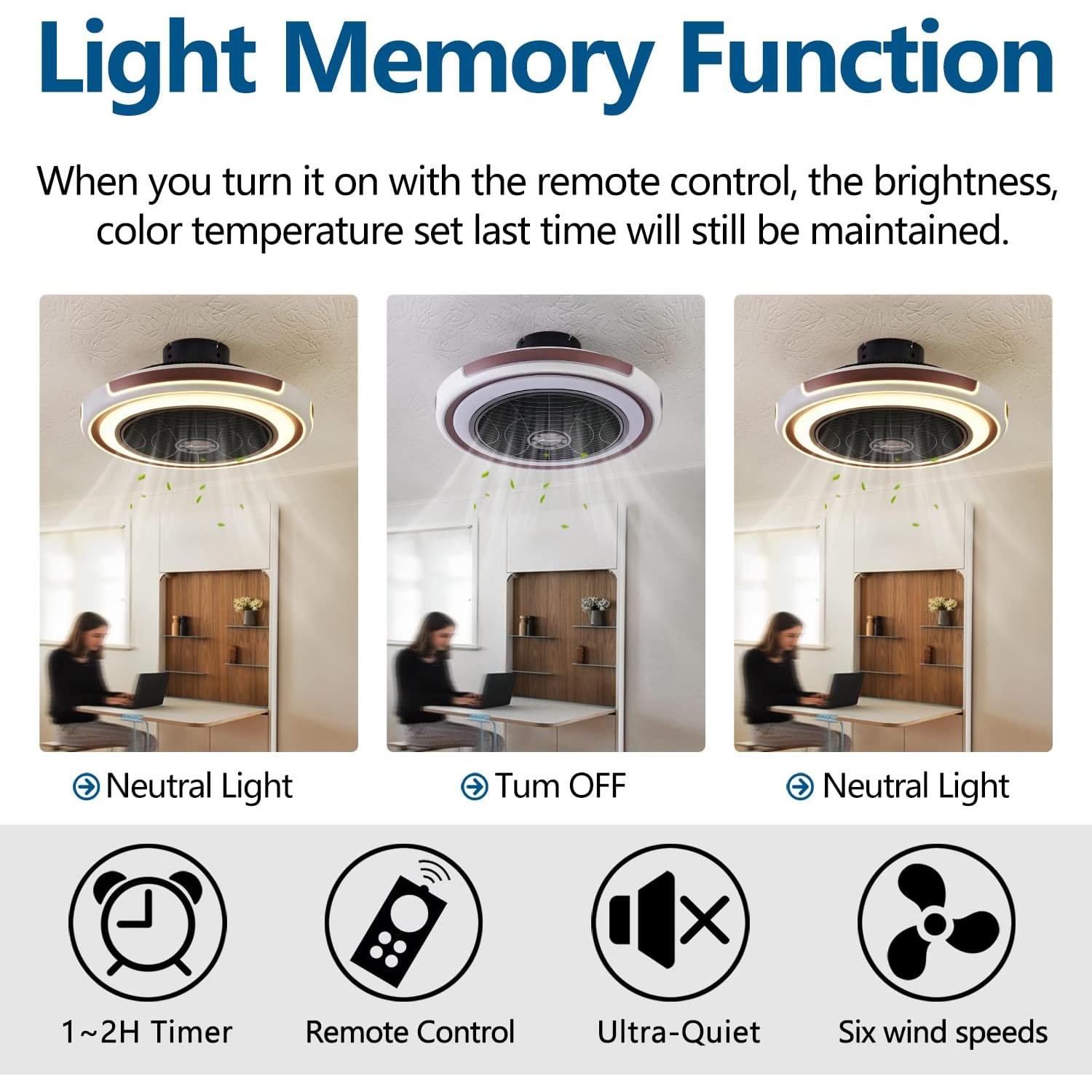 Light Memory Function

When you turn it on with the remote control, the brightness, color temperature set last time will still be maintained.

Neutral Light

Tum OFF

Neutral Light

1~2H Timer

Remote Control

Ultra-Quiet

Six wind speeds