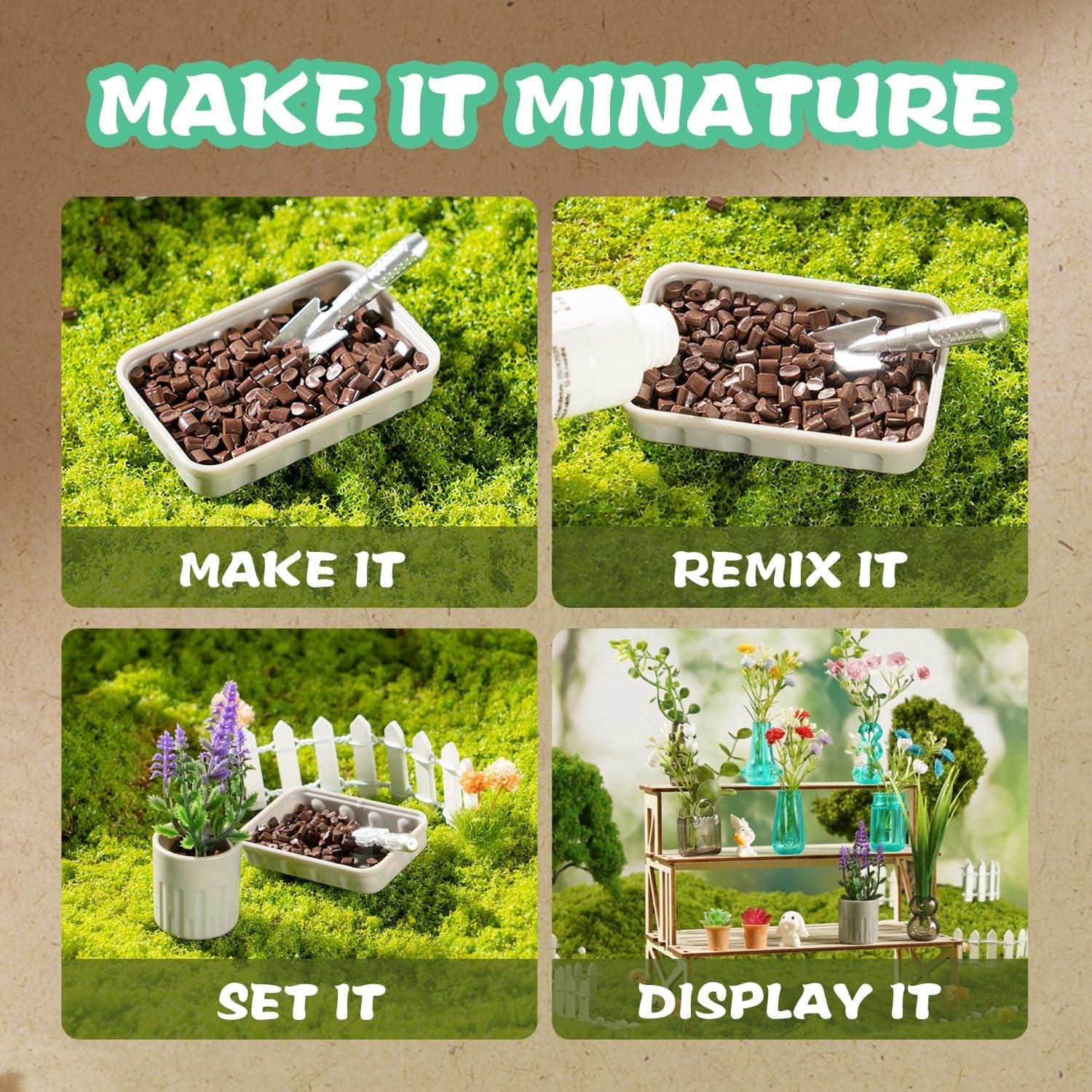 MAKE IT MINATURE

MAKE IT

REMIX IT

SET IT

DISPLAY IT