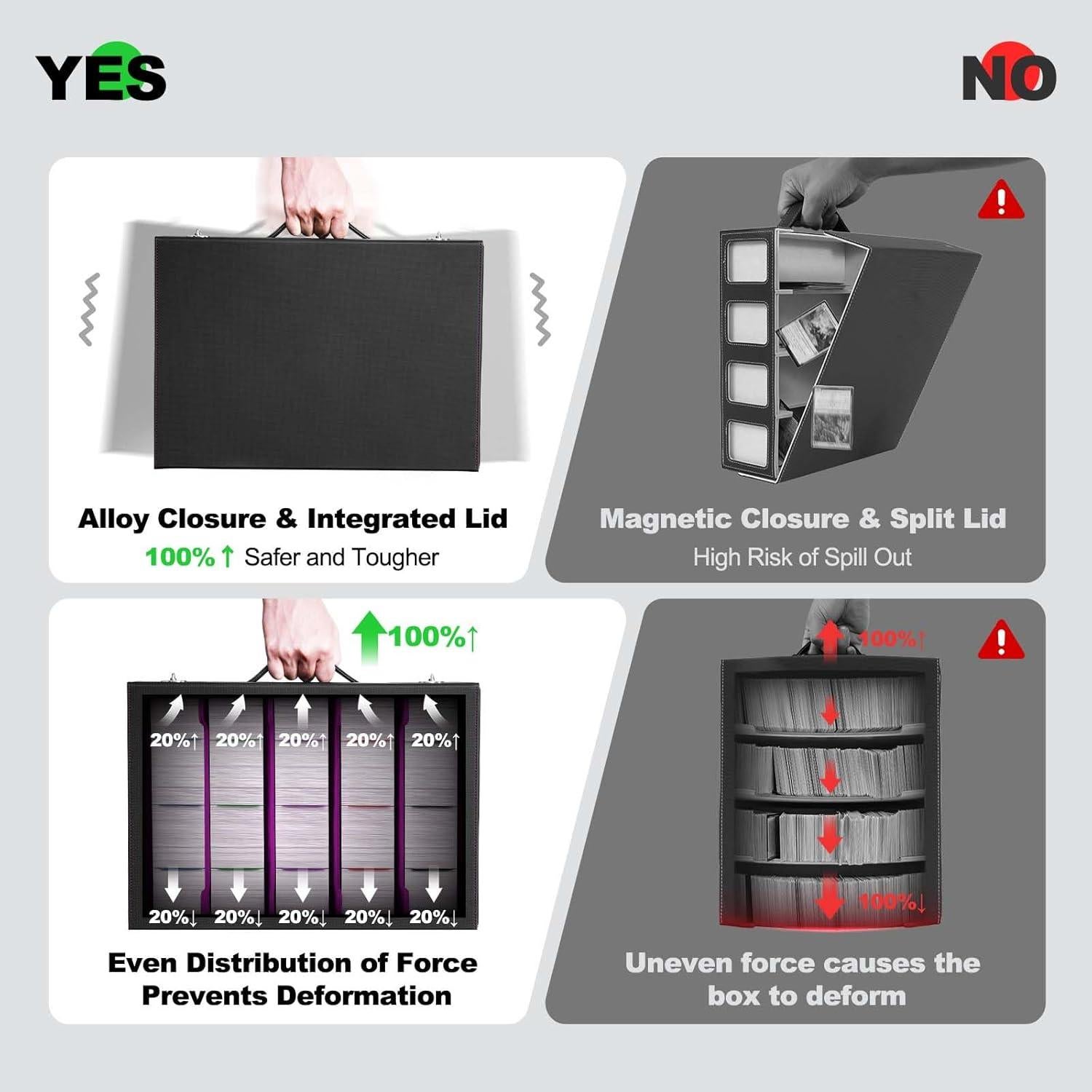 YES

NO

Alloy Closure & Integrated Lid
100%↑ Safer and Tougher

Magnetic Closure & Split Lid
High Risk of Spill Out

100%↑

20%↑ 20%↑ 20%↑ 20%↑ 20%↑

20%↓ 20%↓ 20%↓ 20%↓ 20%↓

Even Distribution of Force Prevents Deformation

100%↑

100%↓

Uneven force causes the box to deform