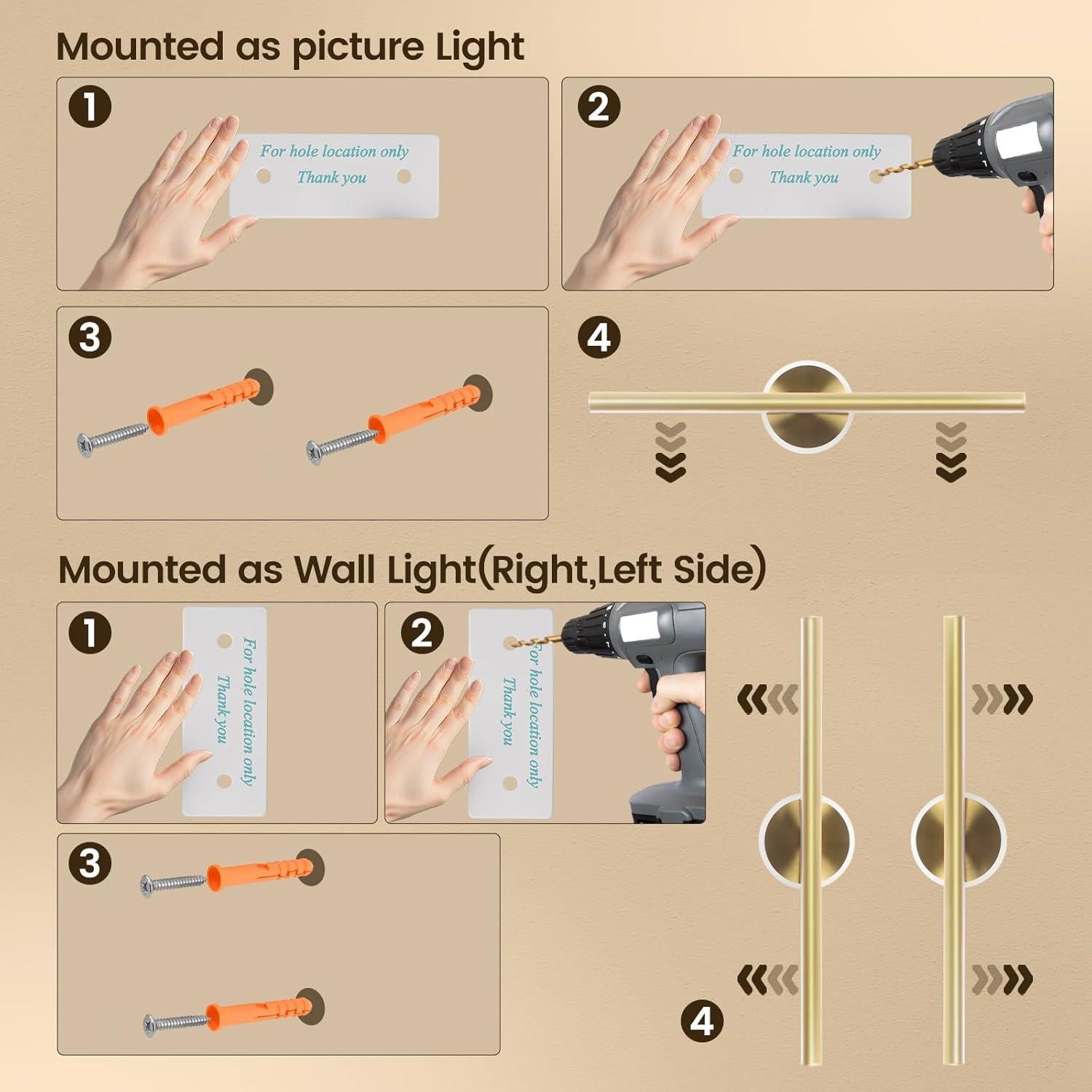 Mounted as picture Light

1

For hole location only
Thank you

2

For hole location only
Thank you

3

4

Mounted as Wall Light(Right,Left Side)

1

For hole location only
Thank you

2

For hole location only
Thank you

3

4