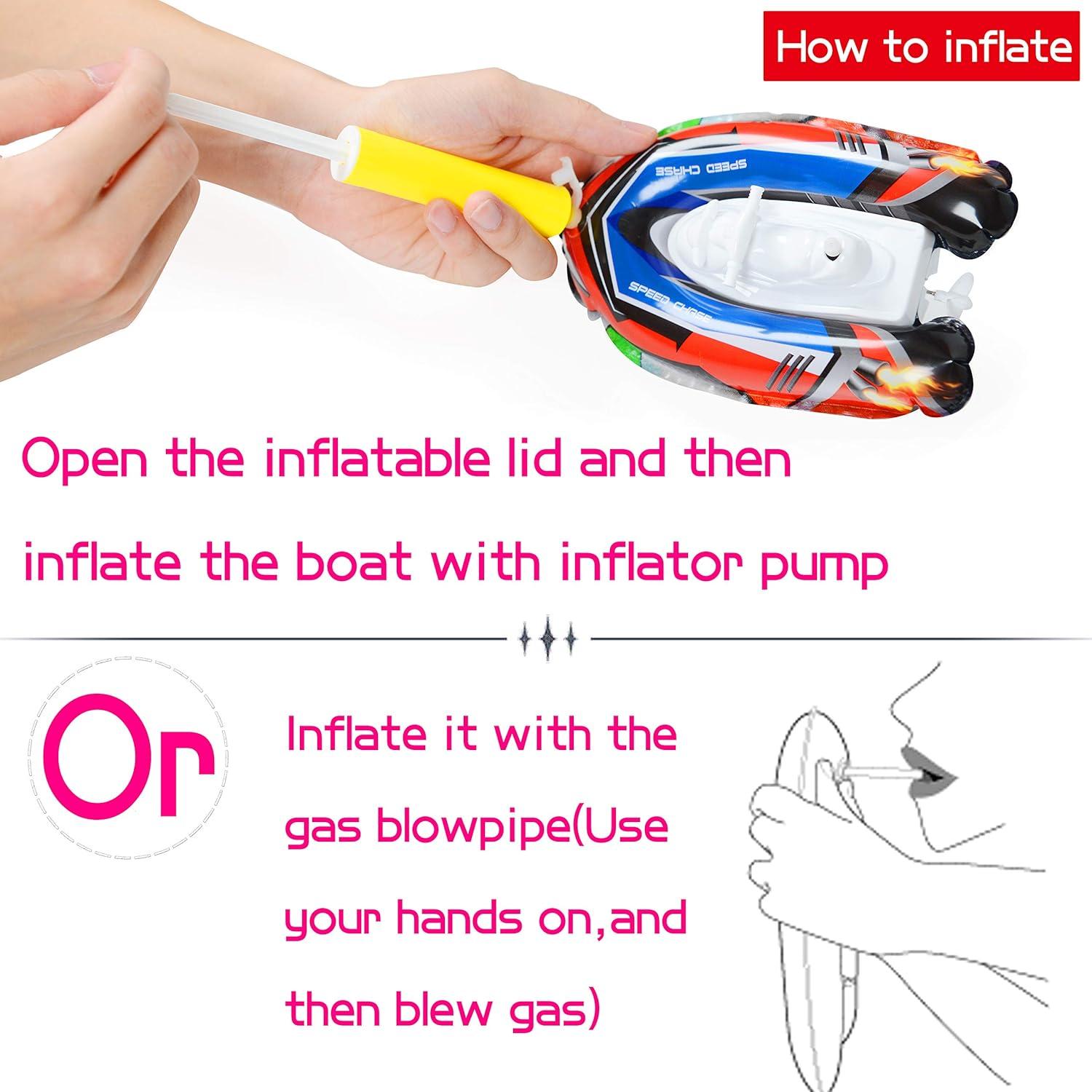 How to inflate

SPEED CHASE

SPEED CHASE

Open the inflatable lid and then inflate the boat with inflator pump

Or

Inflate it with the gas blowpipe(Use your hands on,and then blew gas)