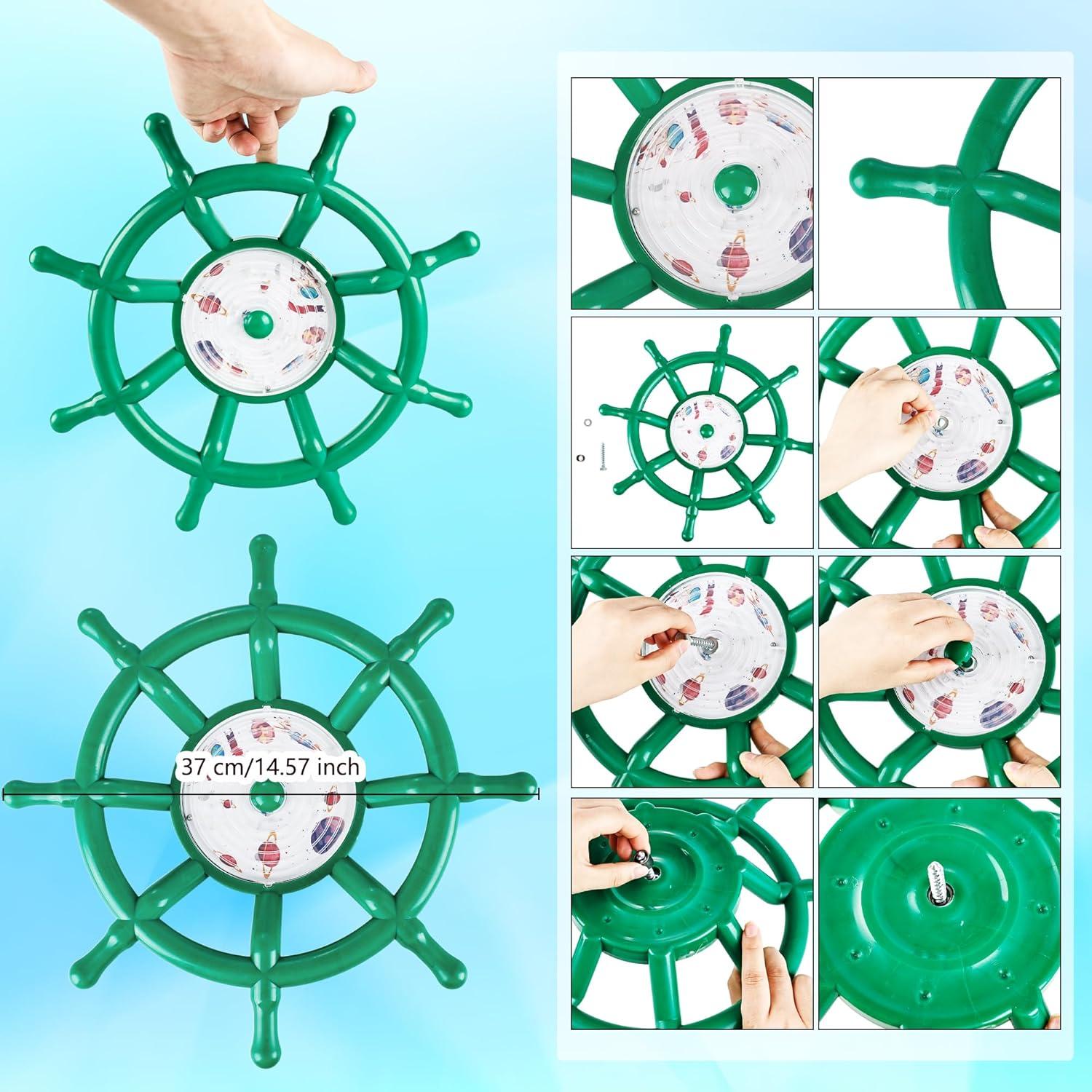 37 cm/14.57 inch