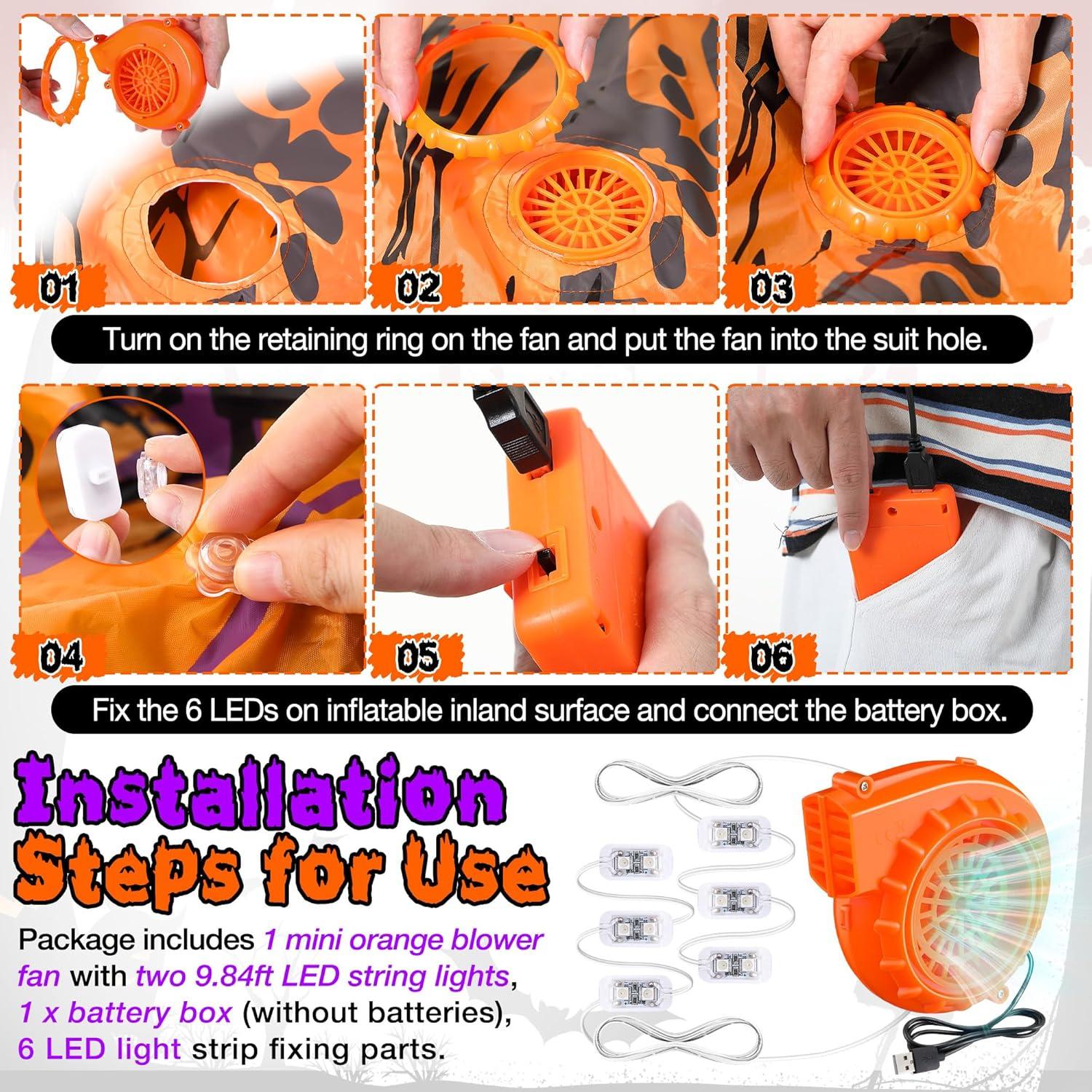 01

02

03

Turn on the retaining ring on the fan and put the fan into the suit hole.

04

05

06

Fix the 6 LEDs on inflatable inland surface and connect the battery box.

Installation Steps for Use

Package includes 1 mini orange blower fan with two 9.84ft LED string lights, 1 x battery box (without batteries), 6 LED light strip fixing parts.