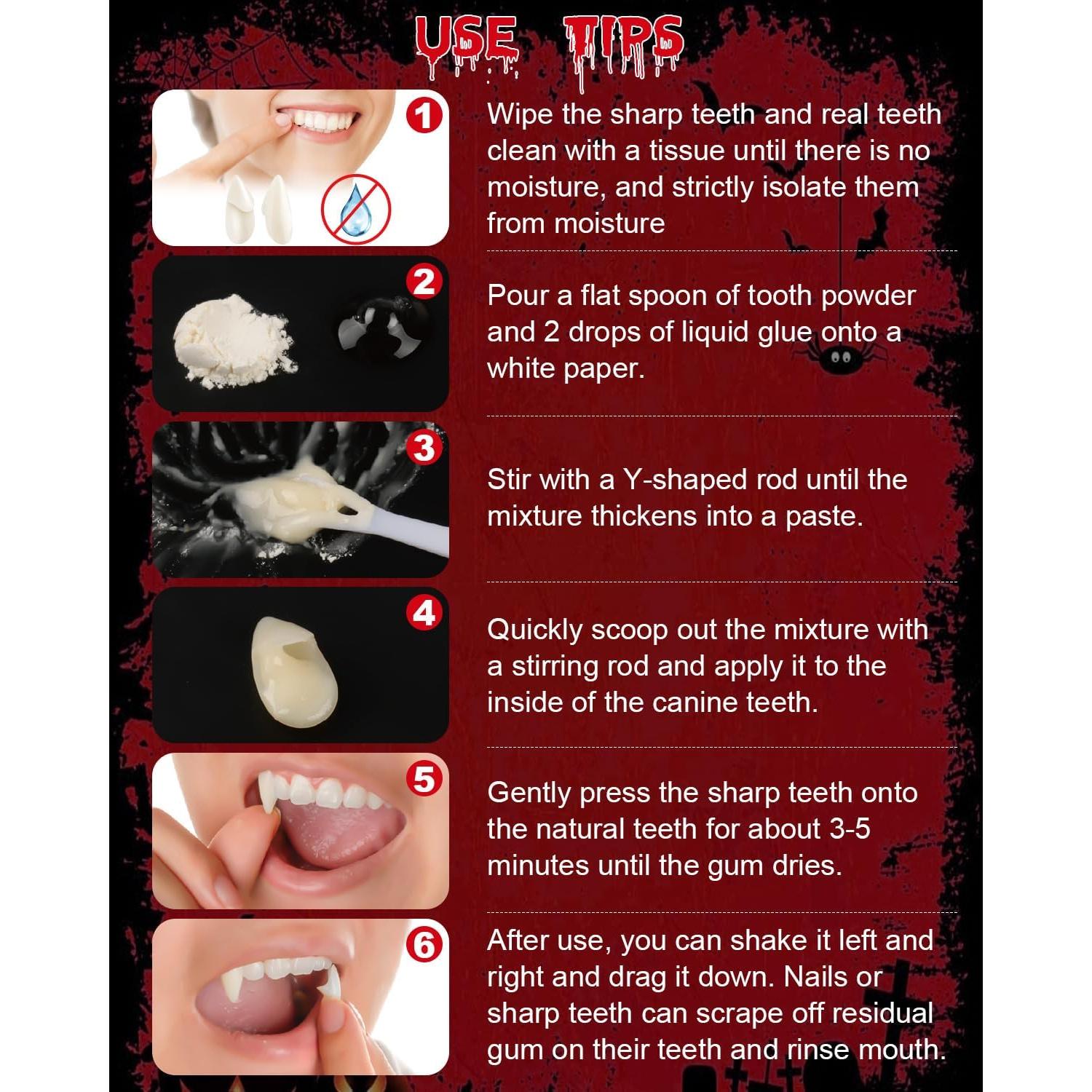 USE TIPS

1

Wipe the sharp teeth and real teeth clean with a tissue until there is no moisture, and strictly isolate them from moisture

2

Pour a flat spoon of tooth powder and 2 drops of liquid glue onto a white paper.

3

Stir with a Y-shaped rod until the mixture thickens into a paste.

4

Quickly scoop out the mixture with a stirring rod and apply it to the inside of the canine teeth.

5

Gently press the sharp teeth onto the natural teeth for about 3-5 minutes until the gum dries.

6

After use, you can shake it left and right and drag it down. Nails or sharp teeth can scrape off residual gum on their teeth and rinse mouth.