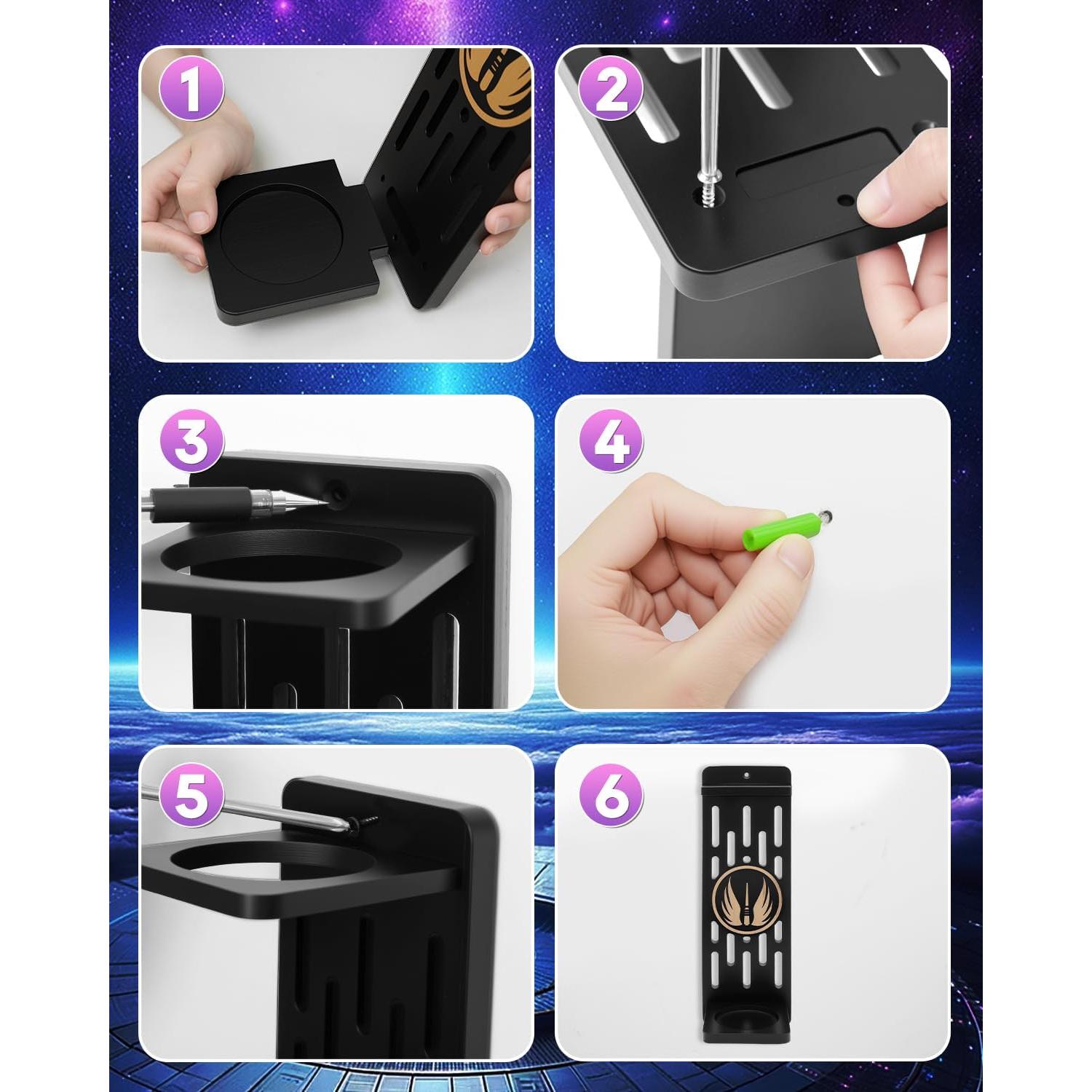 1

2

3

4

5

6