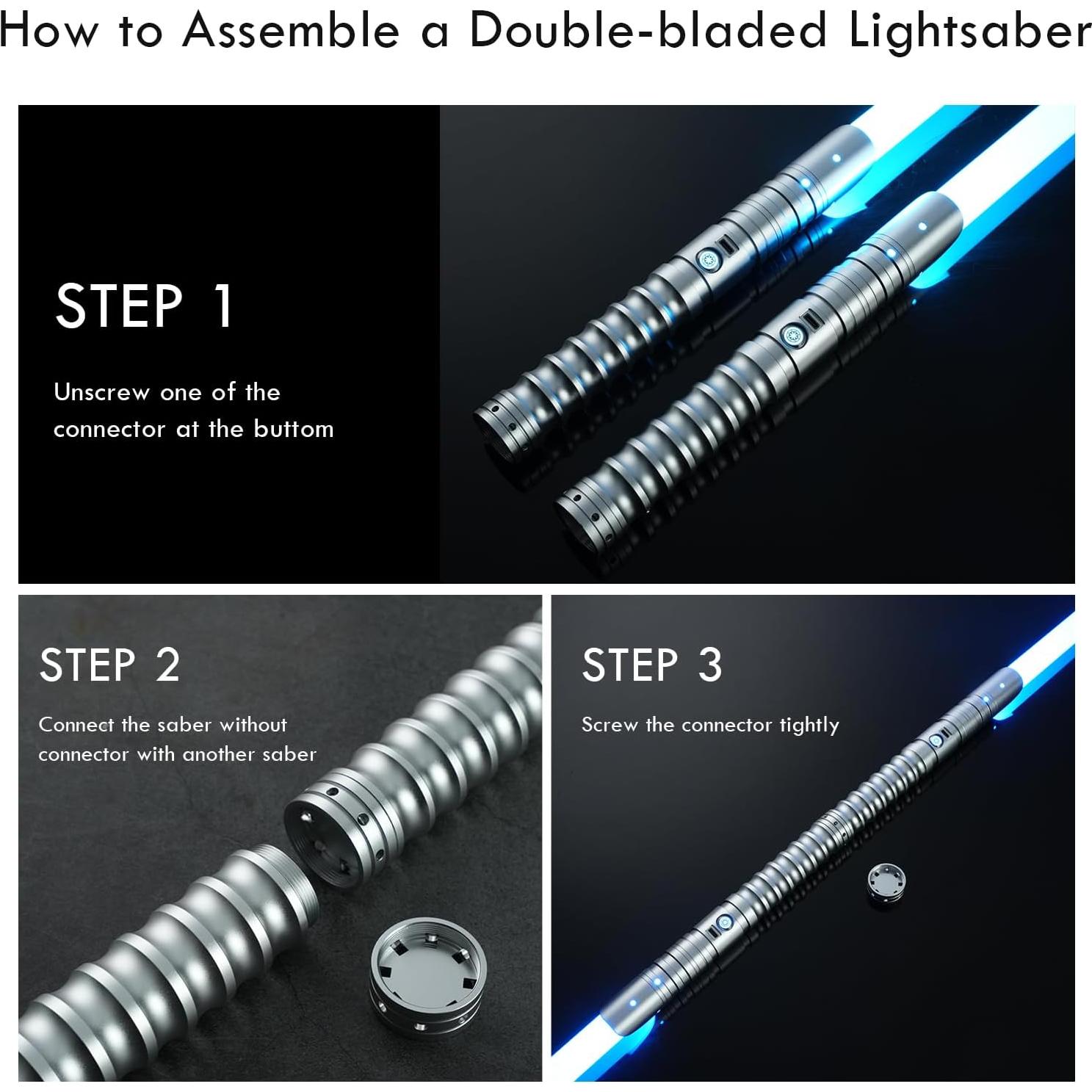 How to Assemble a Double-bladed Lightsaber

STEP 1

Unscrew one of the connector at the buttom

STEP 2

Connect the saber without connector with another saber

STEP 3

Screw the connector tightly