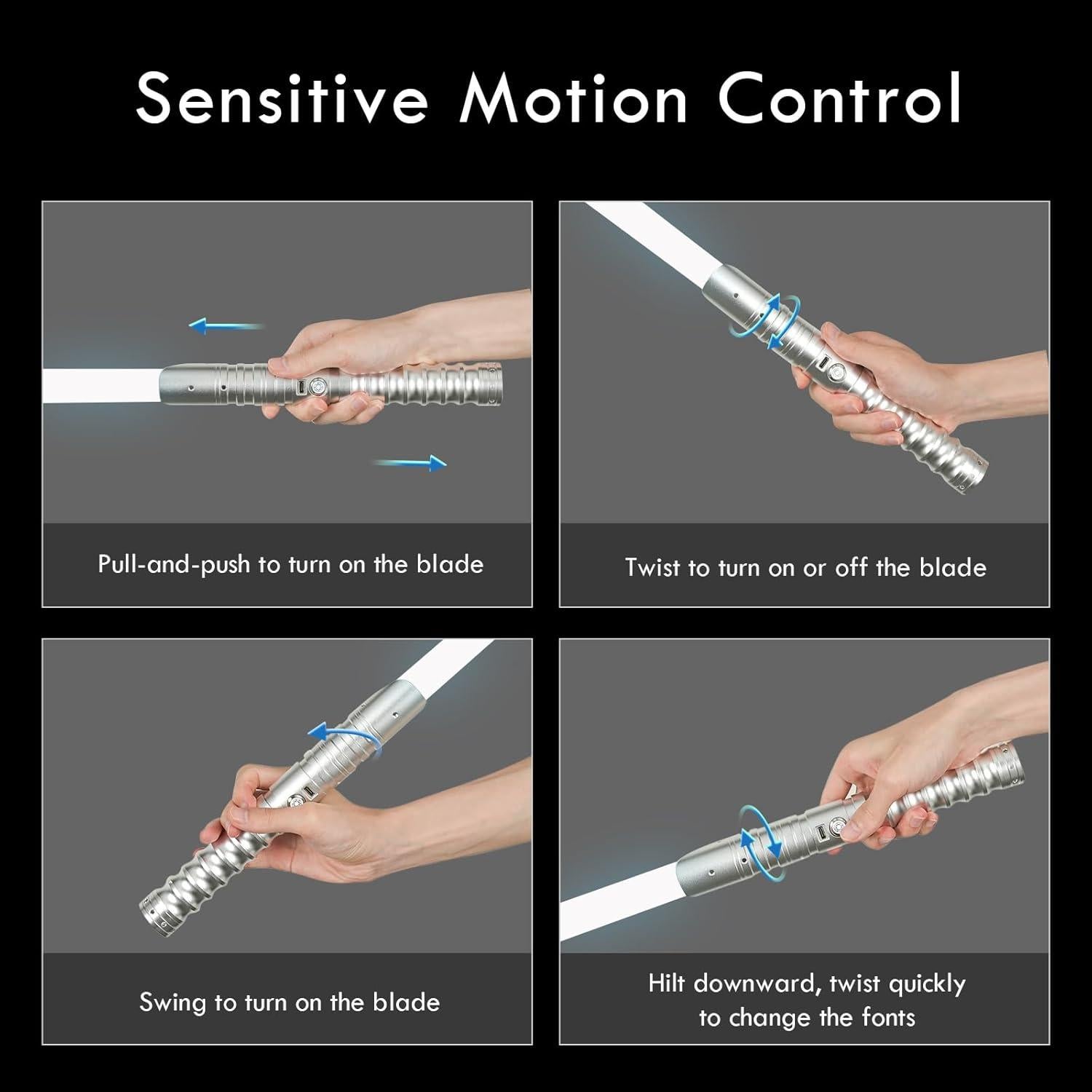 Sensitive Motion Control

Pull-and-push to turn on the blade

Twist to turn on or off the blade

Swing to turn on the blade

Hilt downward, twist quickly to change the fonts