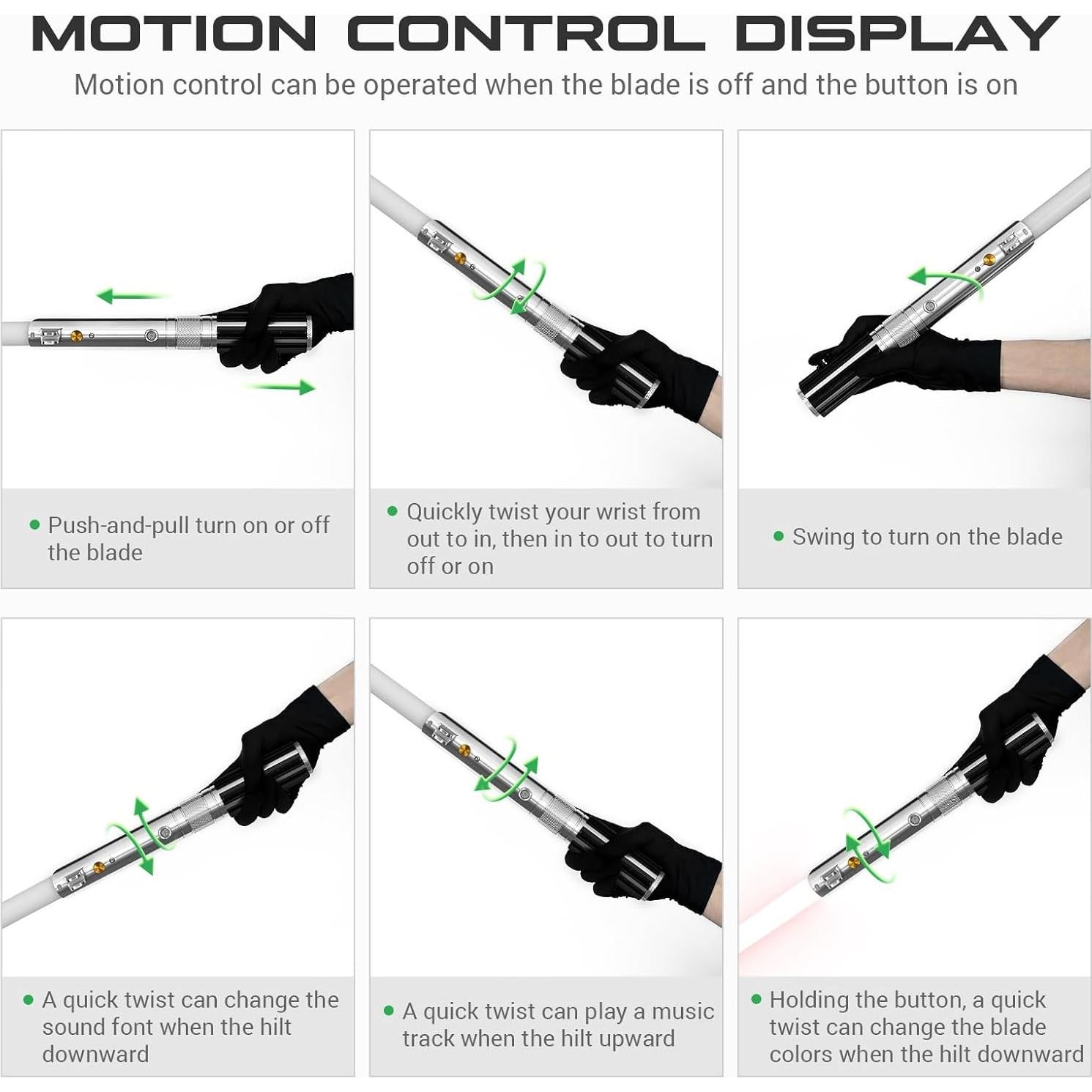 MOTION CONTROL DISPLAY

Motion control can be operated when the blade is off and the button is on

• Push-and-pull turn on or off the blade

• Quickly twist your wrist from out to in, then in to out to turn off or on

• Swing to turn on the blade

• A quick twist can change the sound font when the hilt downward

• A quick twist can play a music track when the hilt upward

• Holding the button, a quick twist can change the blade colors when the hilt downward