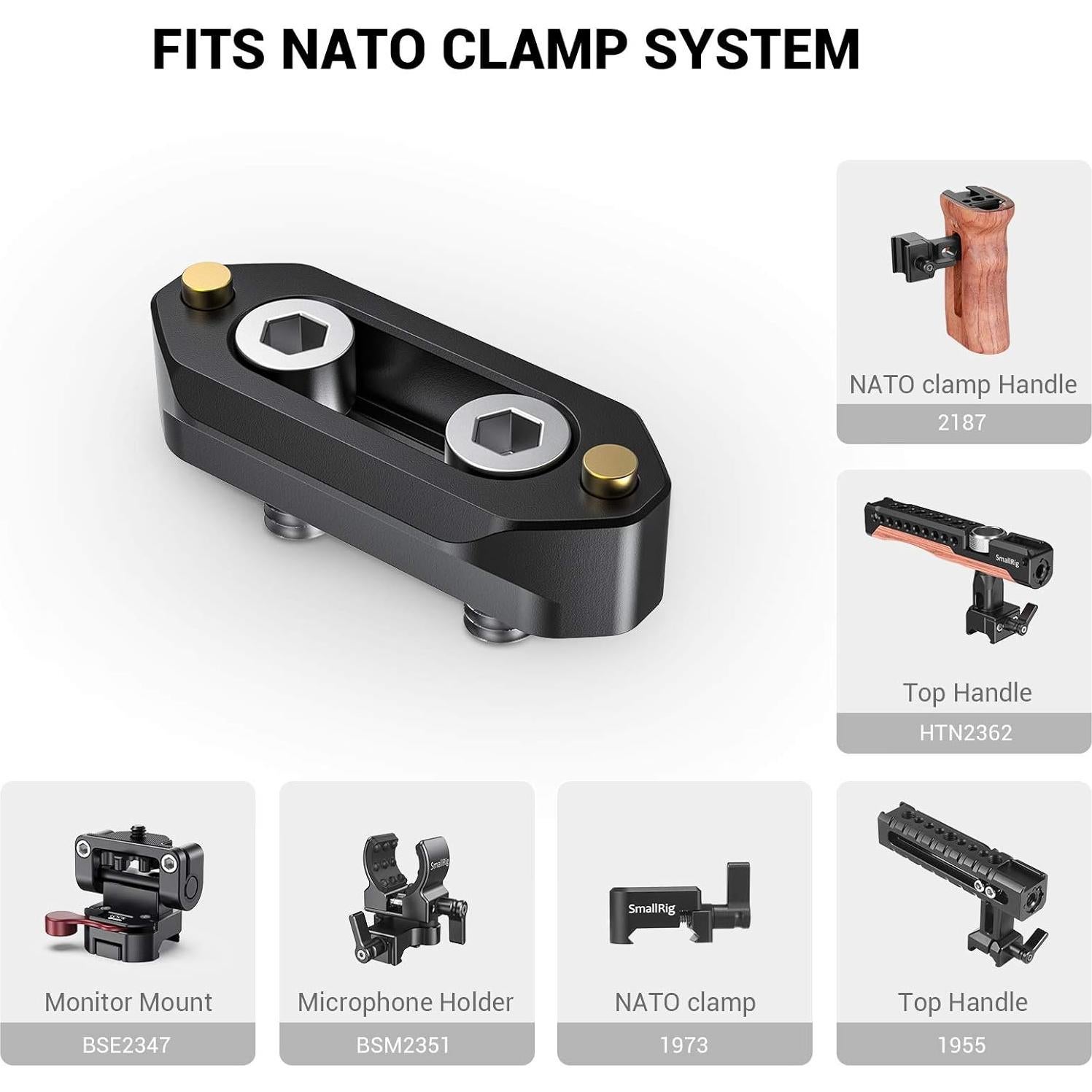 FITS NATO CLAMP SYSTEM

NATO clamp Handle
2187

SmallRig

Top Handle
HTN2362

Monitor Mount
BSE2347

SmallRig

Microphone Holder
BSM2351

SmallRig

NATO clamp
1973

Top Handle
1955