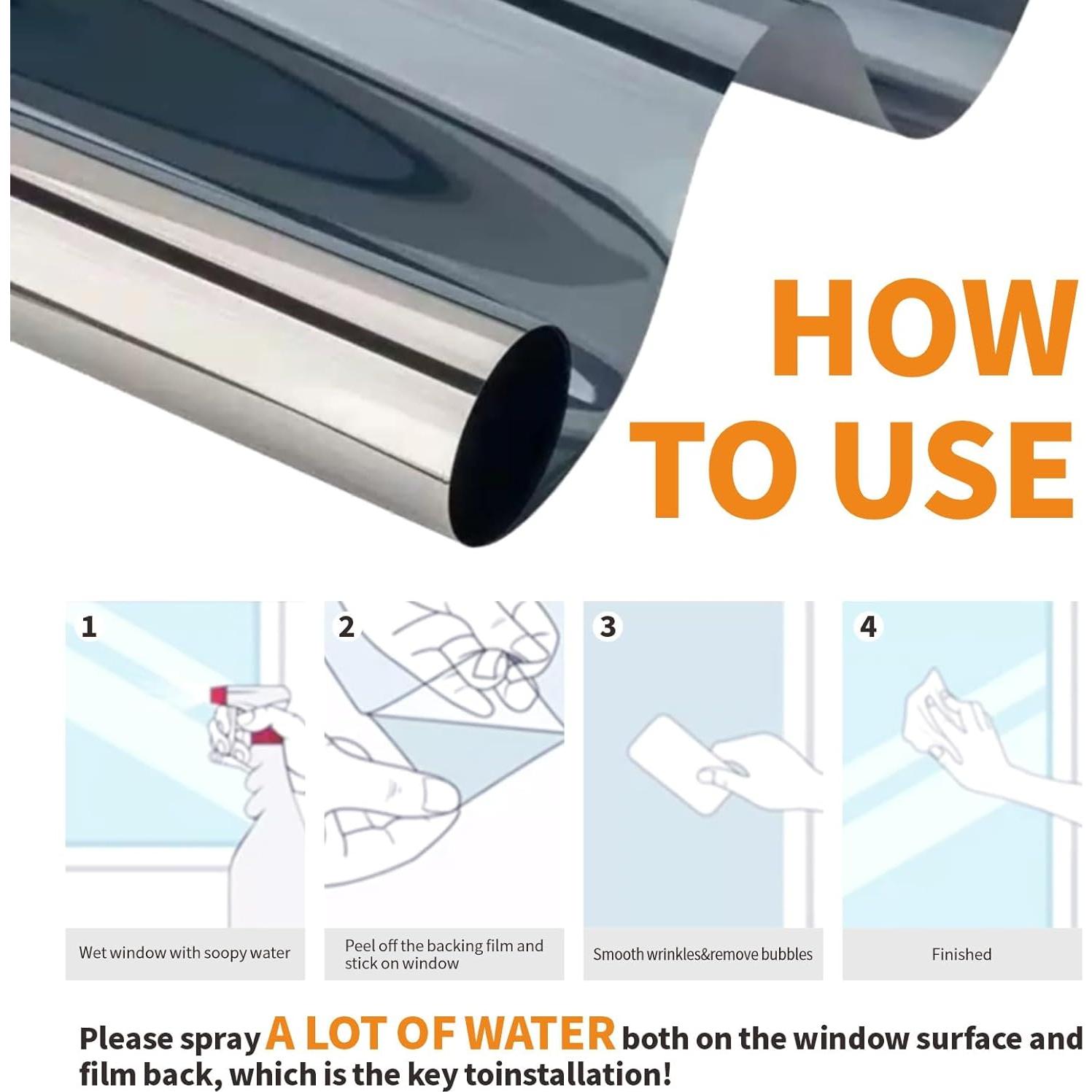 HOW TO USE

1

Wet window with soopy water

2

Peel off the backing film and stick on window

3

Smooth wrinkles&remove bubbles

4

Finished

Please spray A LOT OF WATER both on the window surface and film back, which is the key toinstallation!