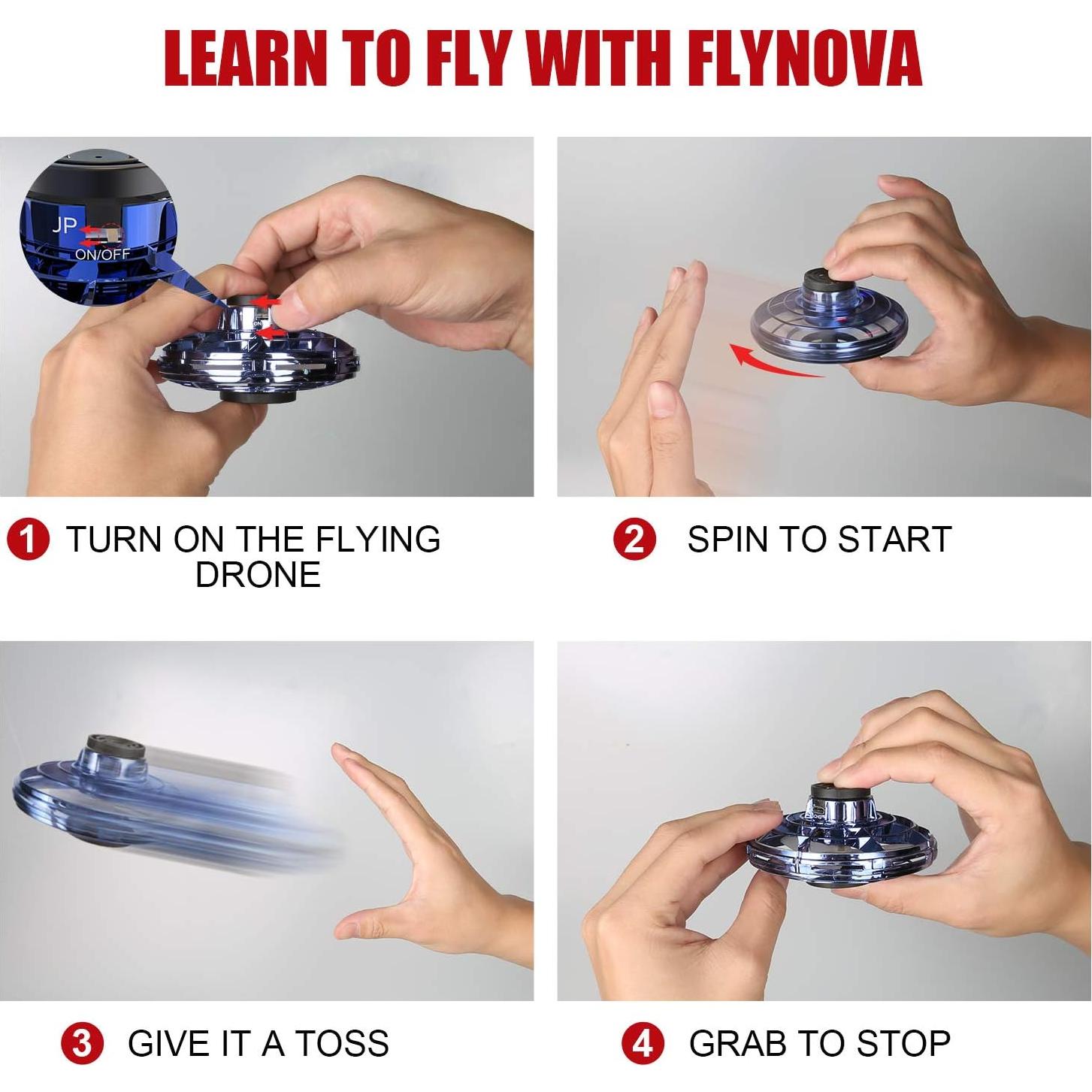 LEARN TO FLY WITH FLYNOVA

JP
ON/OFF

1 TURN ON THE FLYING DRONE

2 SPIN TO START

3 GIVE IT A TOSS

4 GRAB TO STOP