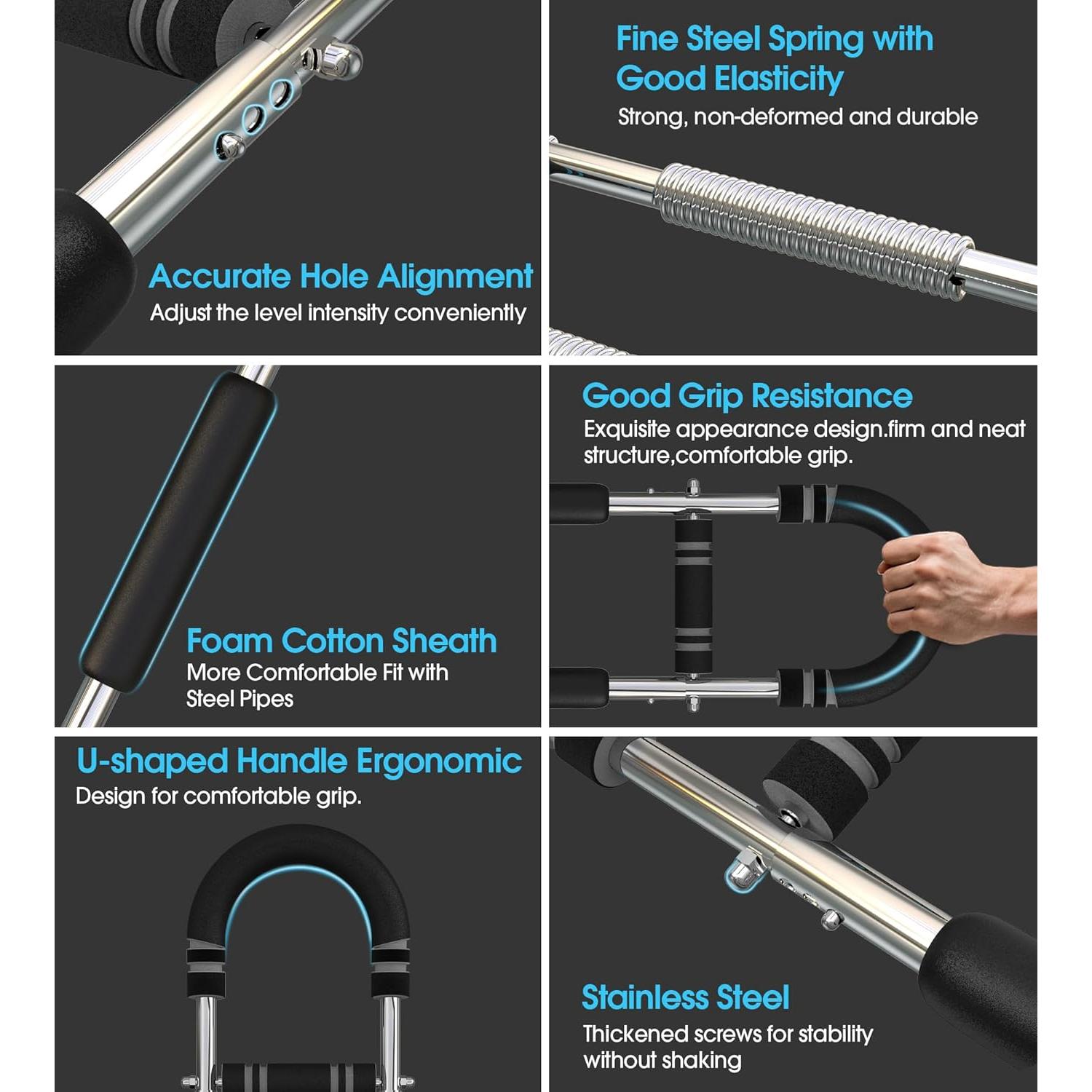 Accurate Hole Alignment
Adjust the level intensity conveniently

Fine Steel Spring with Good Elasticity
Strong, non-deformed and durable

Foam Cotton Sheath
More Comfortable Fit with Steel Pipes

Good Grip Resistance
Exquisite appearance design.firm and neat structure,comfortable grip.

U-shaped Handle Ergonomic
Design for comfortable grip.

Stainless Steel
Thickened screws for stability without shaking