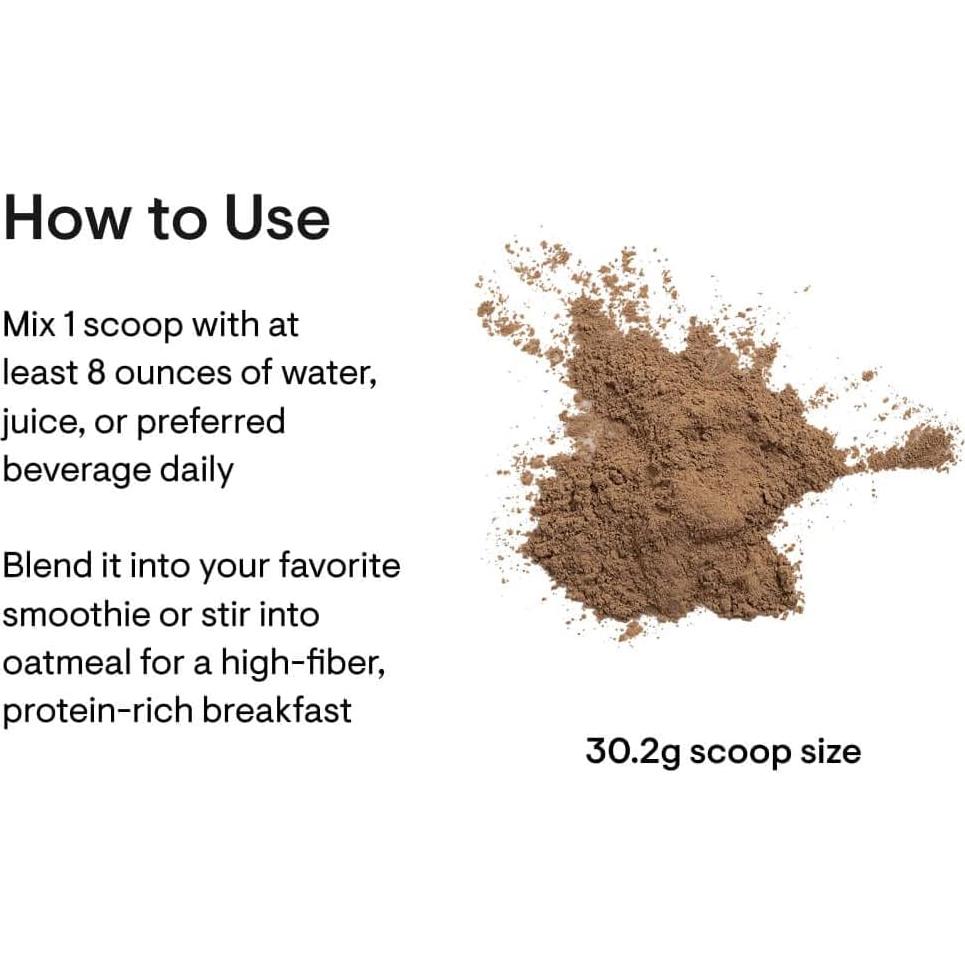 How to Use

Mix 1 scoop with at least 8 ounces of water, juice, or preferred beverage daily

Blend it into your favorite smoothie or stir into oatmeal for a high-fiber, protein-rich breakfast

30.2g scoop size