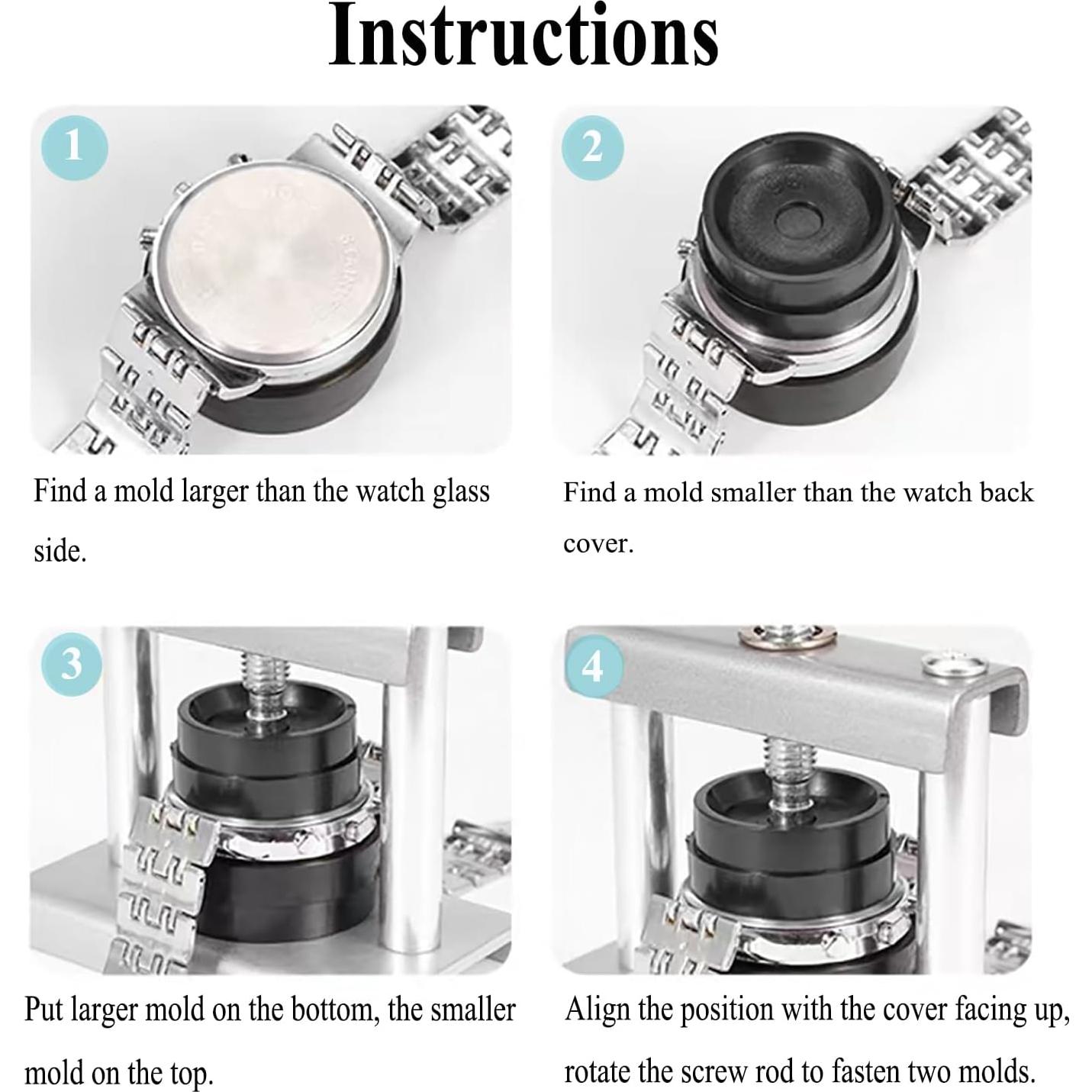 Instructions

1

Find a mold larger than the watch glass side.

2

Find a mold smaller than the watch back cover.

3

Put larger mold on the bottom, the smaller mold on the top.

4

Align the position with the cover facing up, rotate the screw rod to fasten two molds.