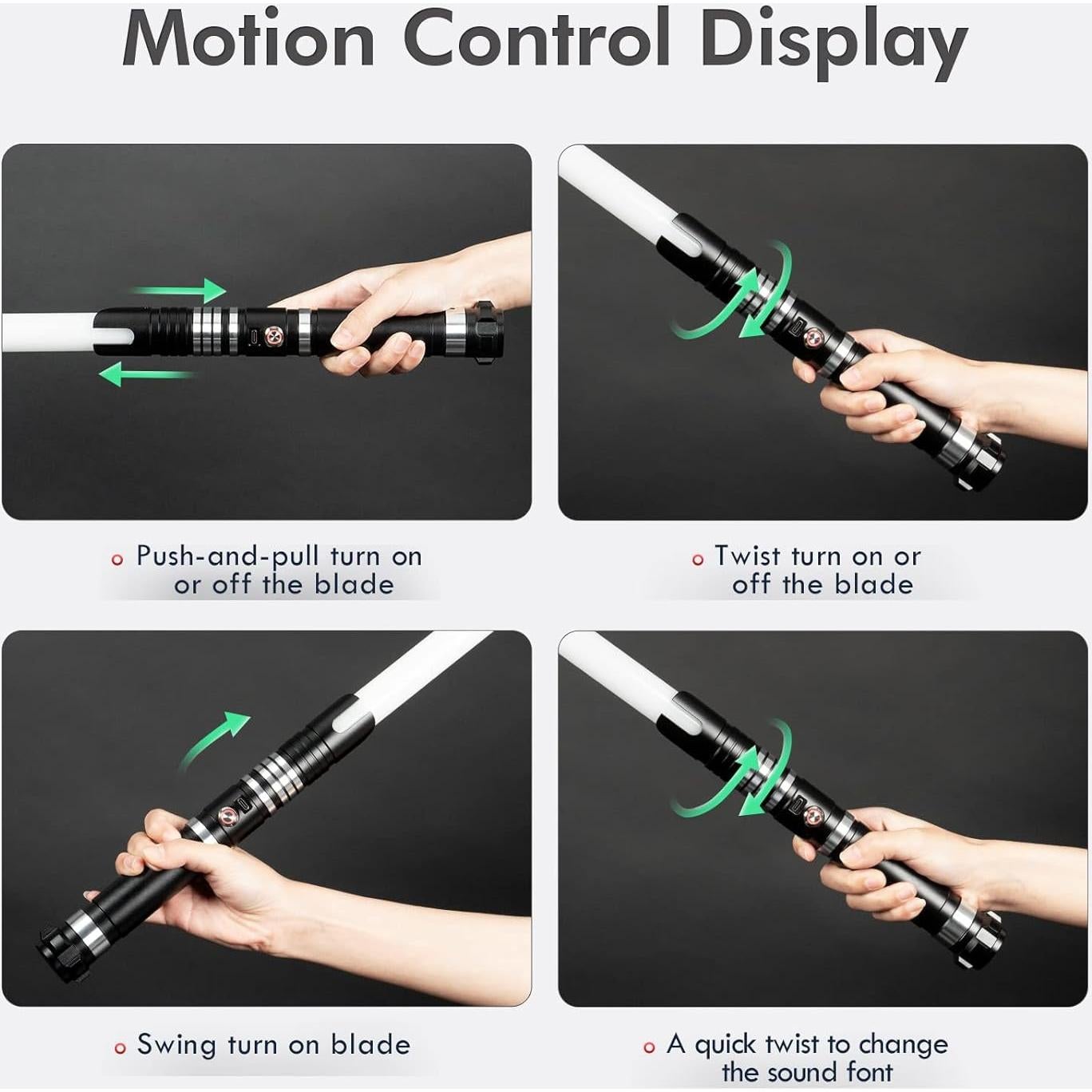 Motion Control Display

Push-and-pull turn on or off the blade

Twist turn on or off the blade

Swing turn on blade

A quick twist to change the sound font