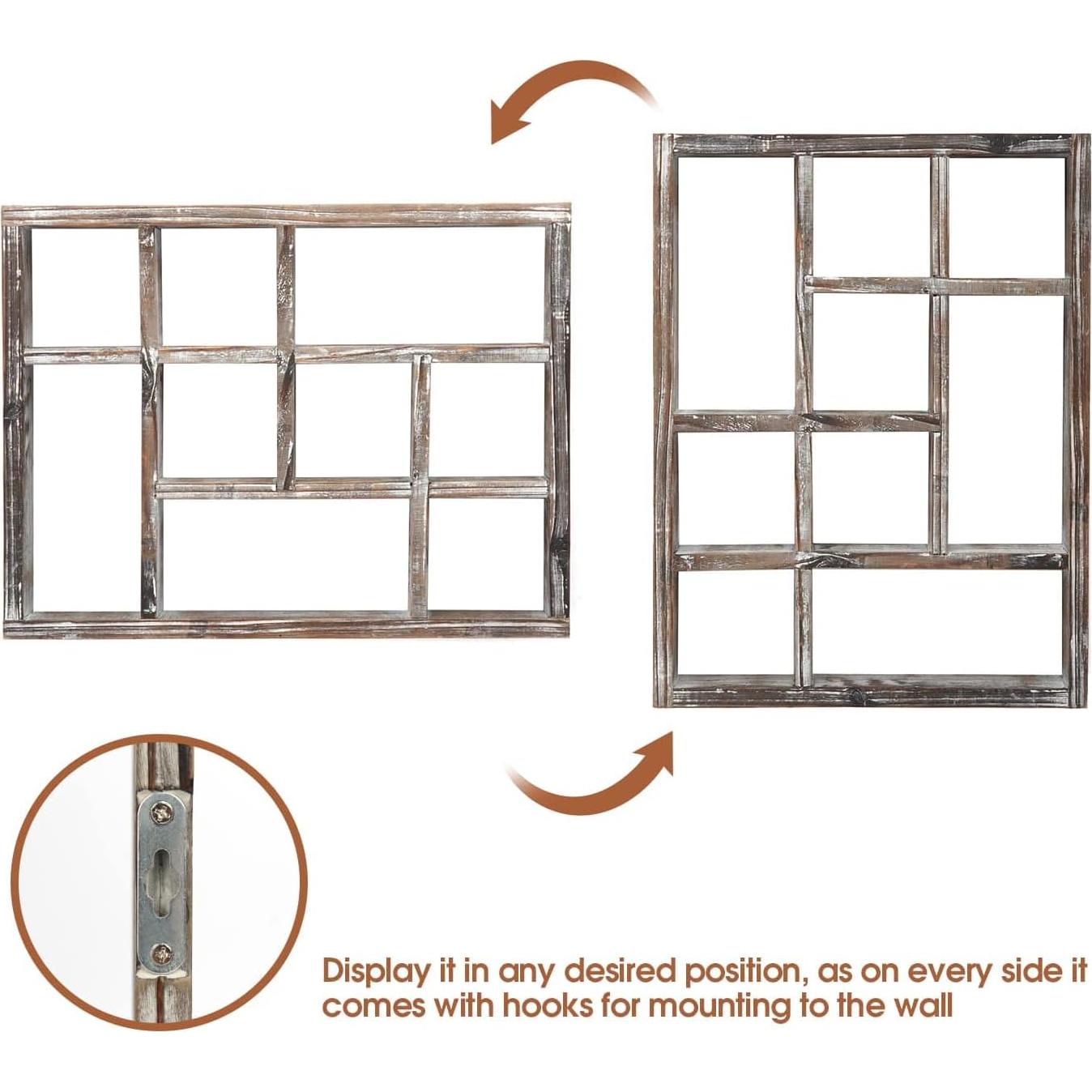 Display it in any desired position, as on every side it comes with hooks for mounting to the wall