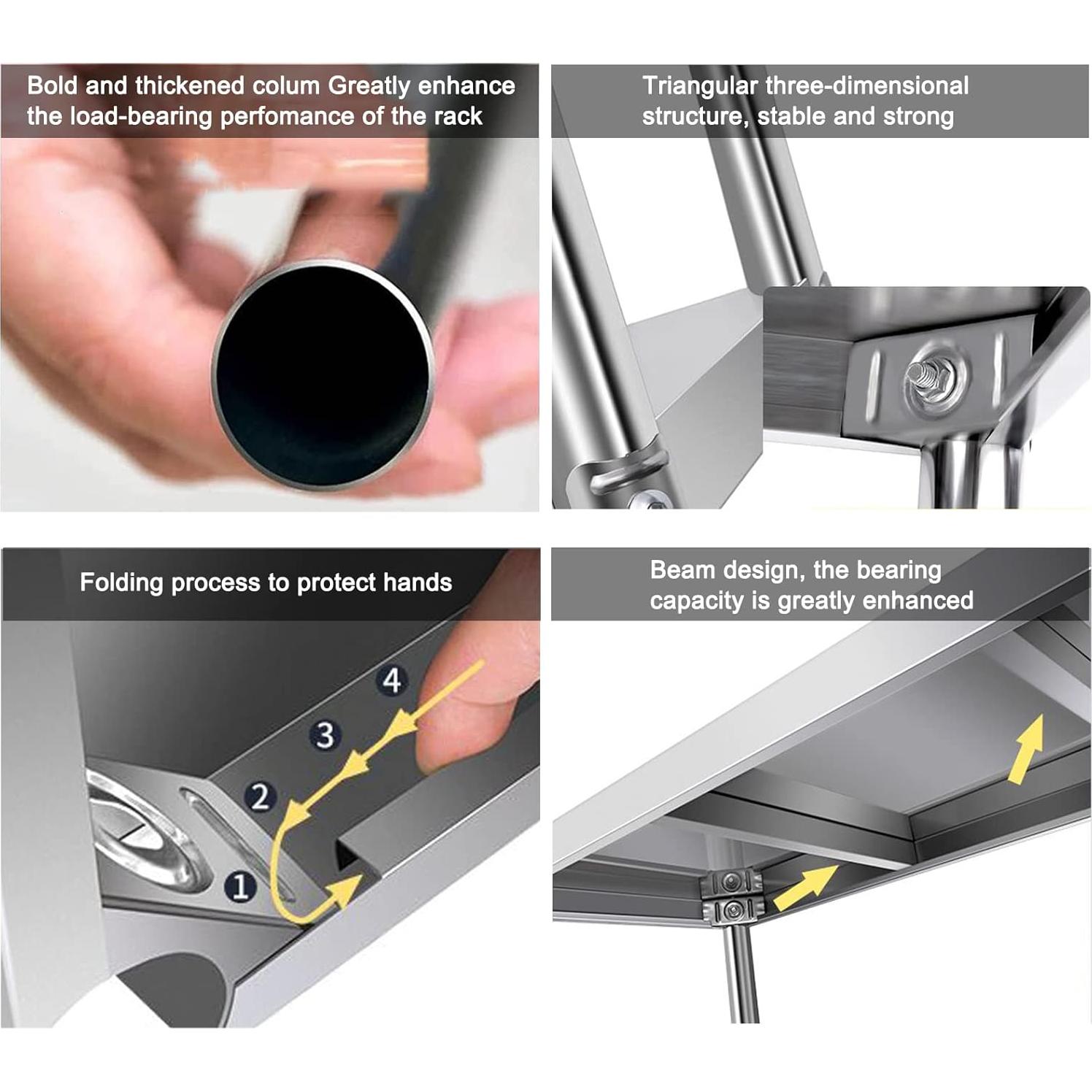 Bold and thickened colum Greatly enhance the load-bearing perfomance of the rack

Triangular three-dimensional structure, stable and strong

Folding process to protect hands

4

3

2

1

Beam design, the bearing capacity is greatly enhanced