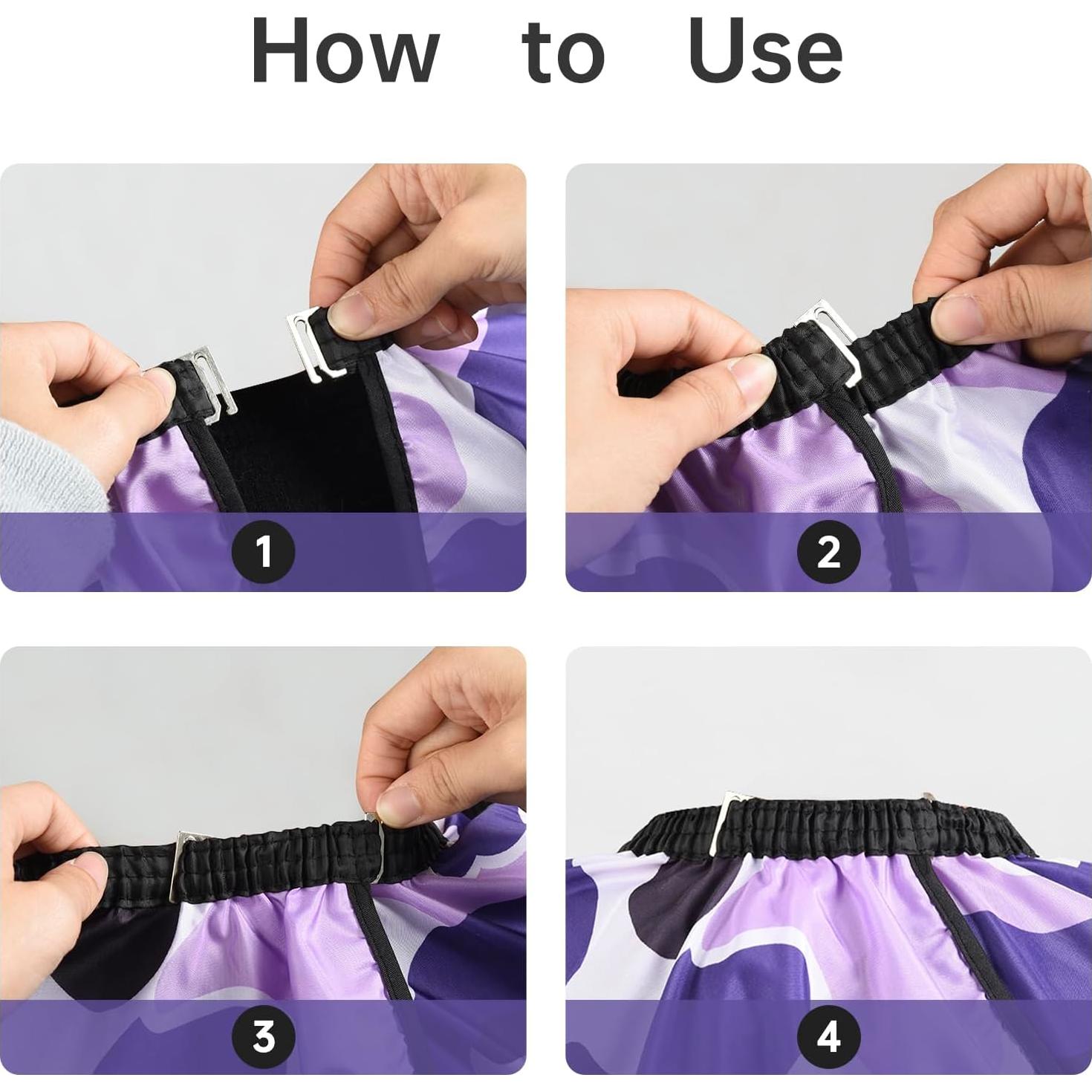 How to Use

1

2

3

4