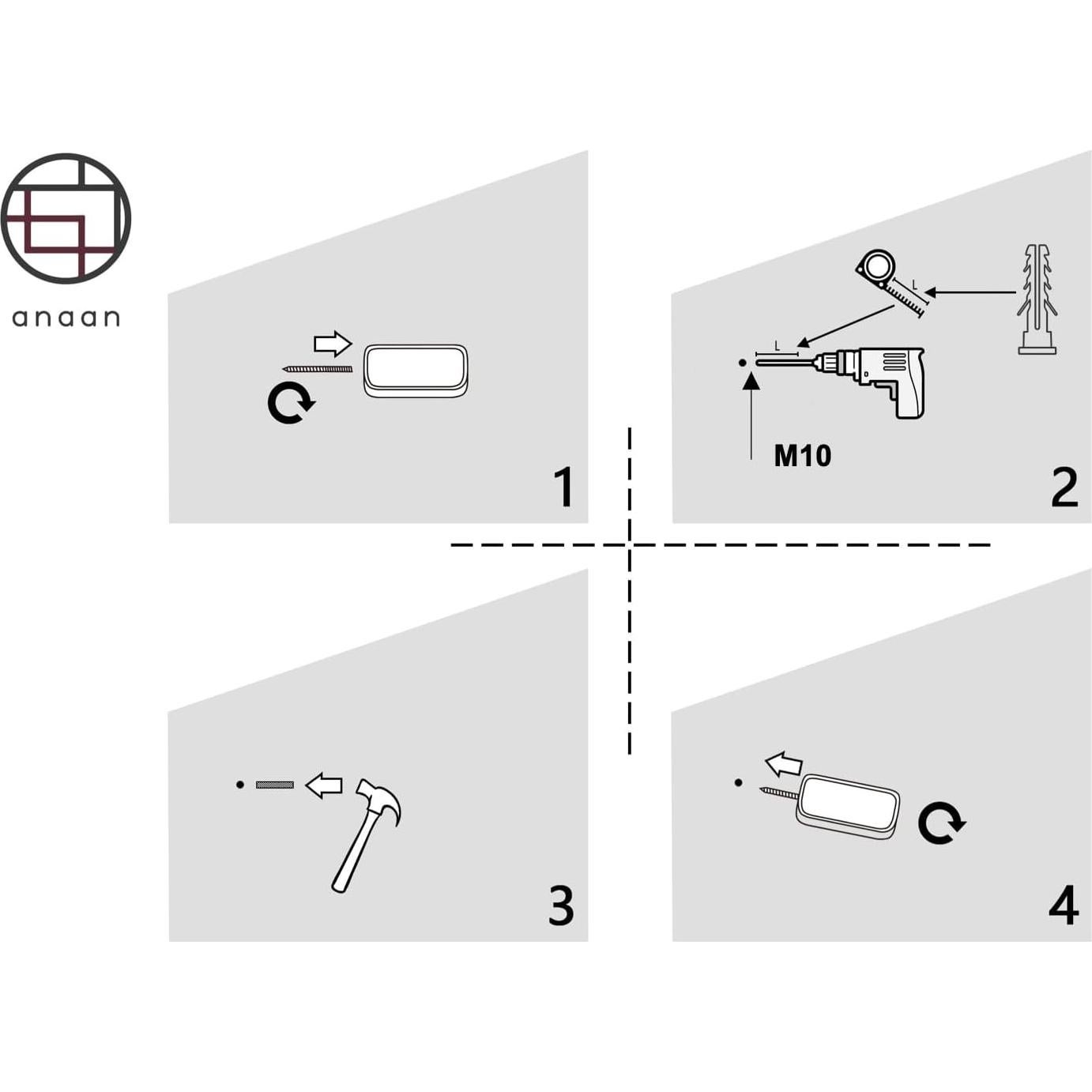 anaan

1

L

L

M10

2

3

4