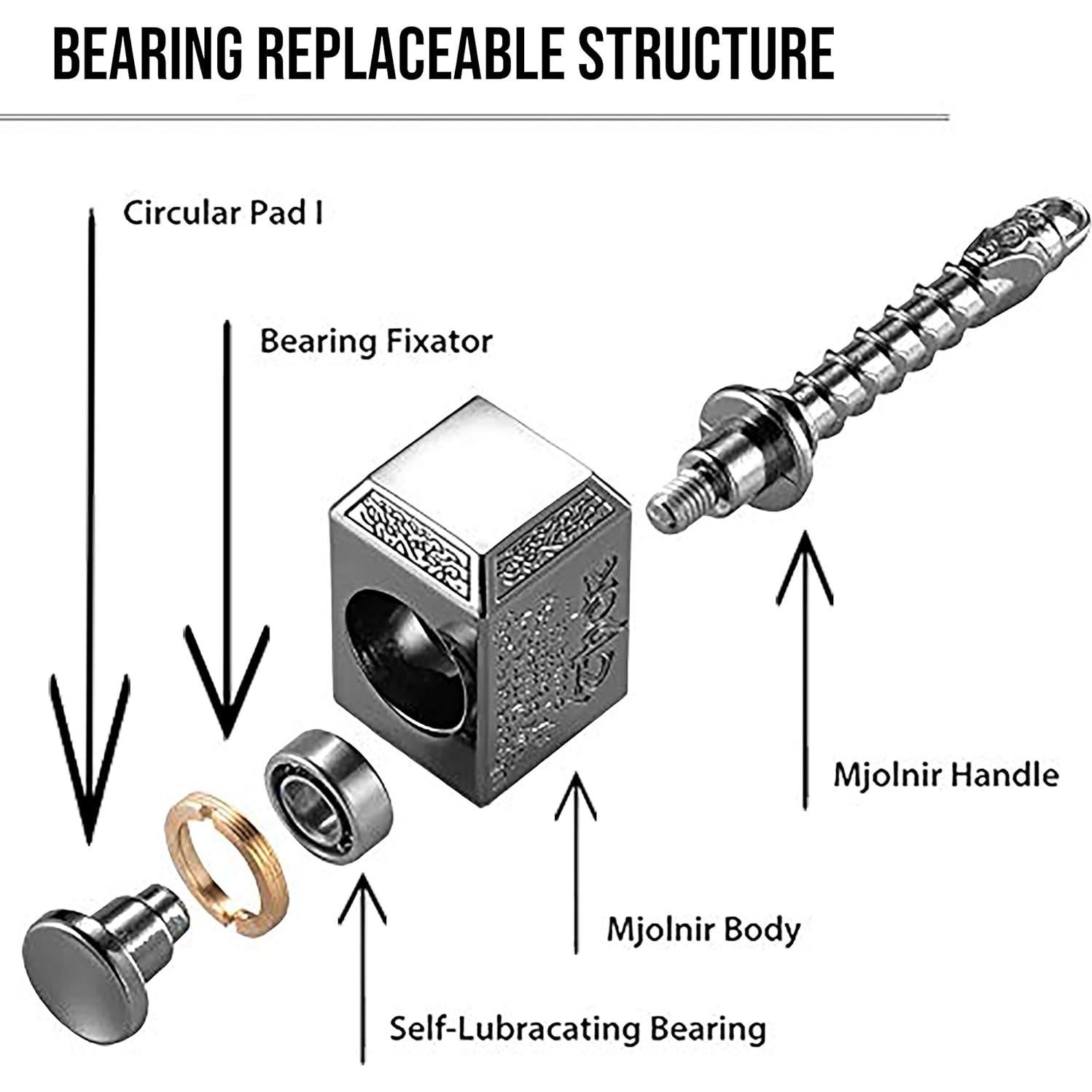 BEARING REPLACEABLE STRUCTURE

Circular Pad I

Bearing Fixator

Mjolnir Handle

Mjolnir Body

Self-Lubracating Bearing