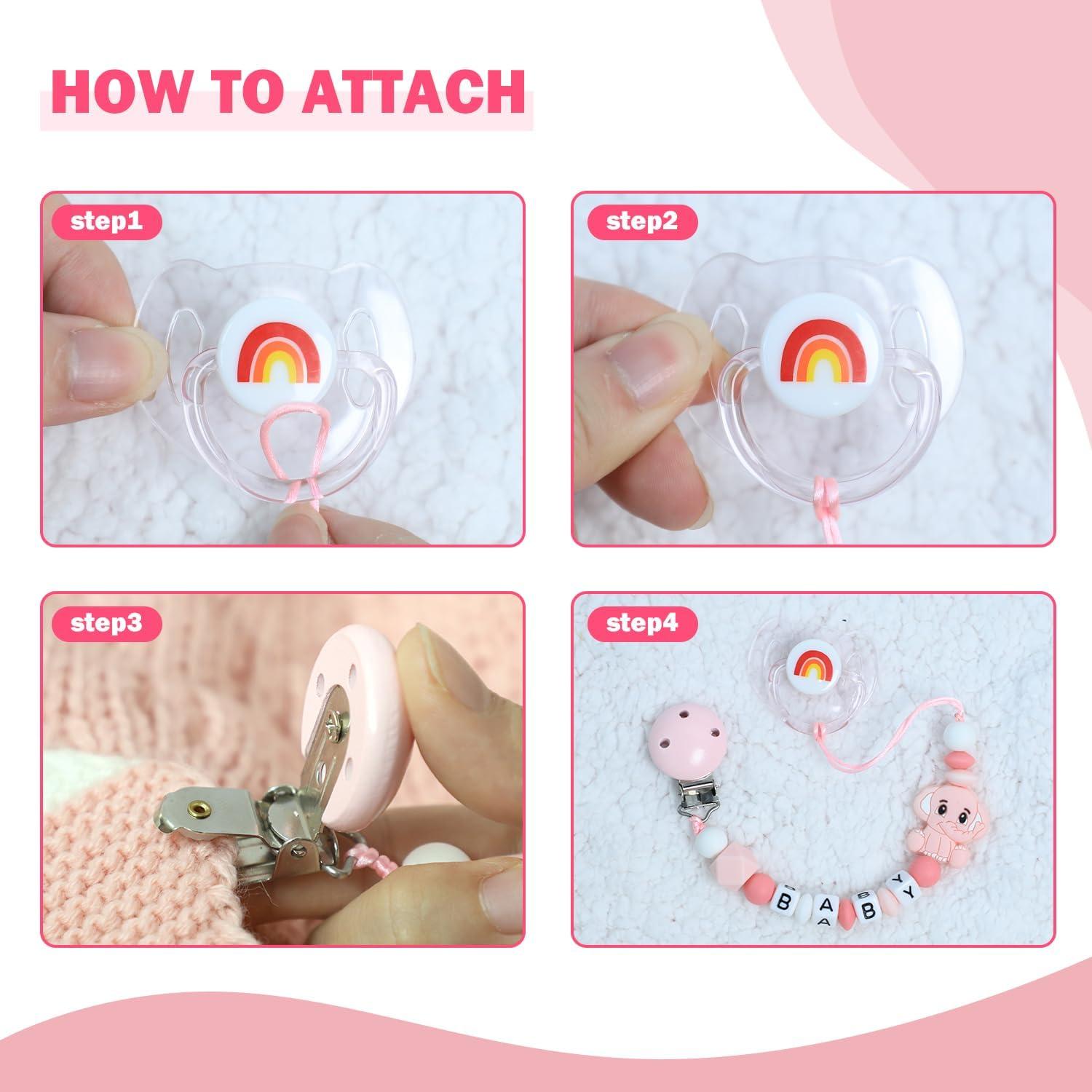 HOW TO ATTACH

step1

step2

step3

step4

BABY