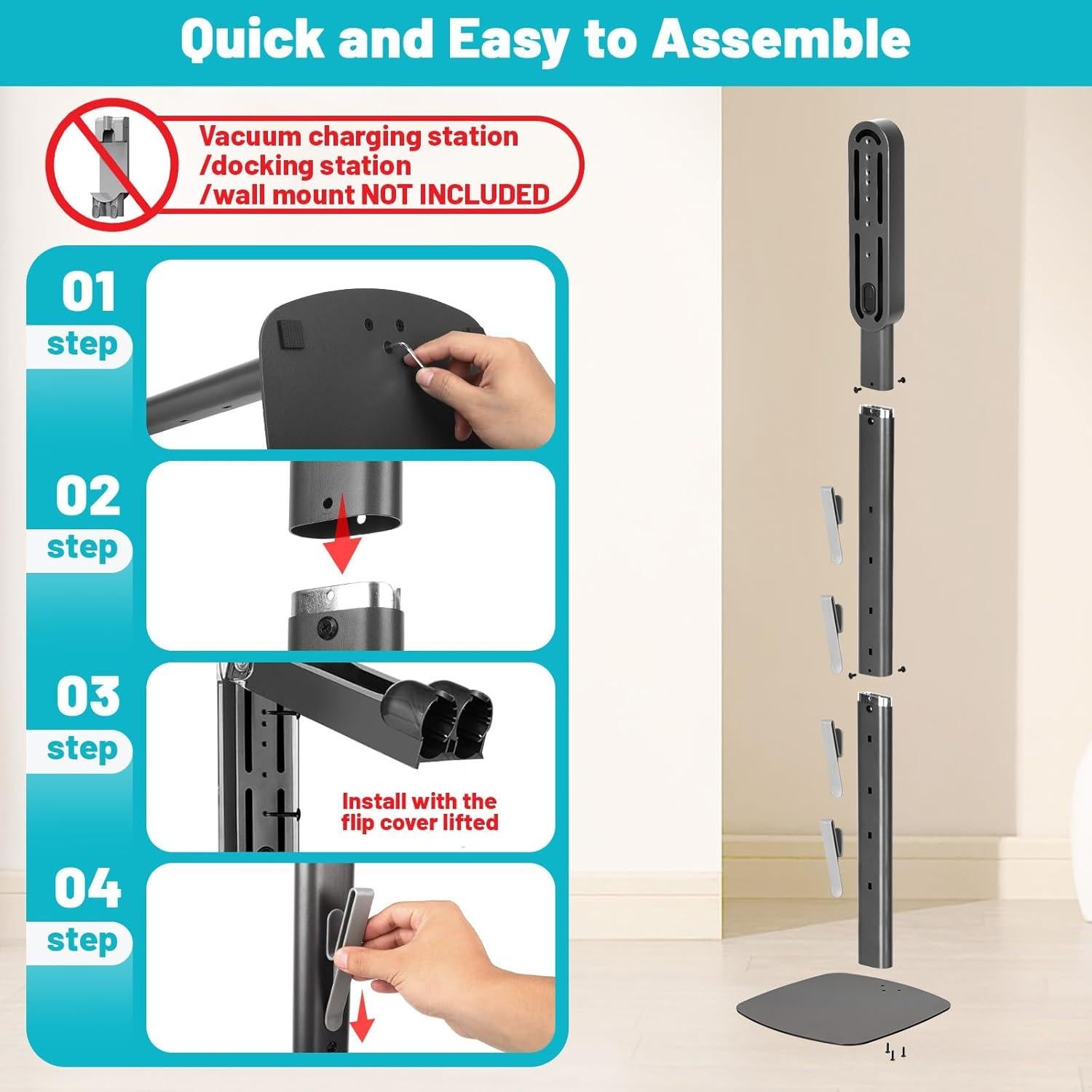 Quick and Easy to Assemble

Vacuum charging station /docking station /wall mount NOT INCLUDED

01
step

02
step

03
step

Install with the flip cover lifted

04
step