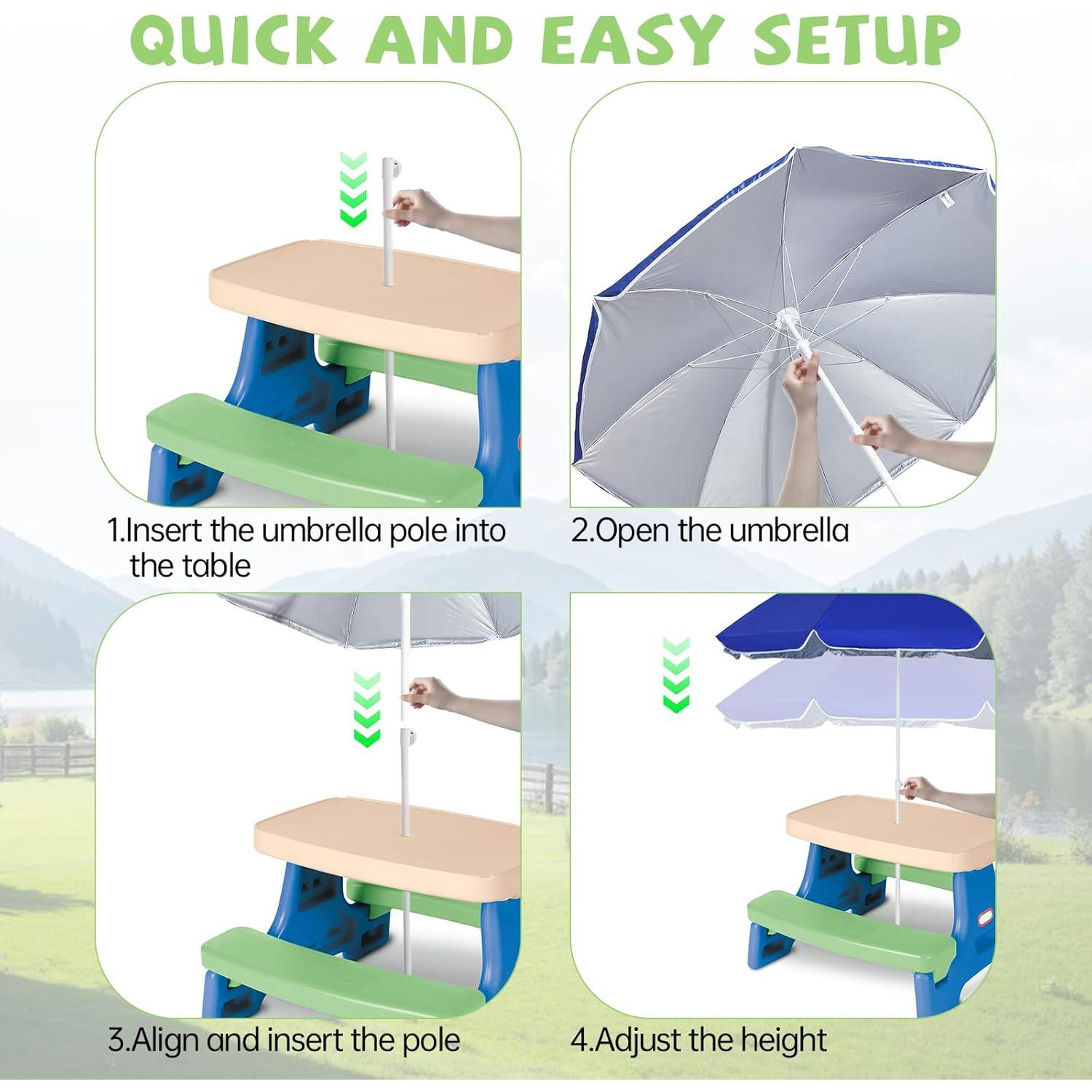 QUICK AND EASY SETUP

1.Insert the umbrella pole into the table

2.Open the umbrella

3.Align and insert the pole

4.Adjust the height