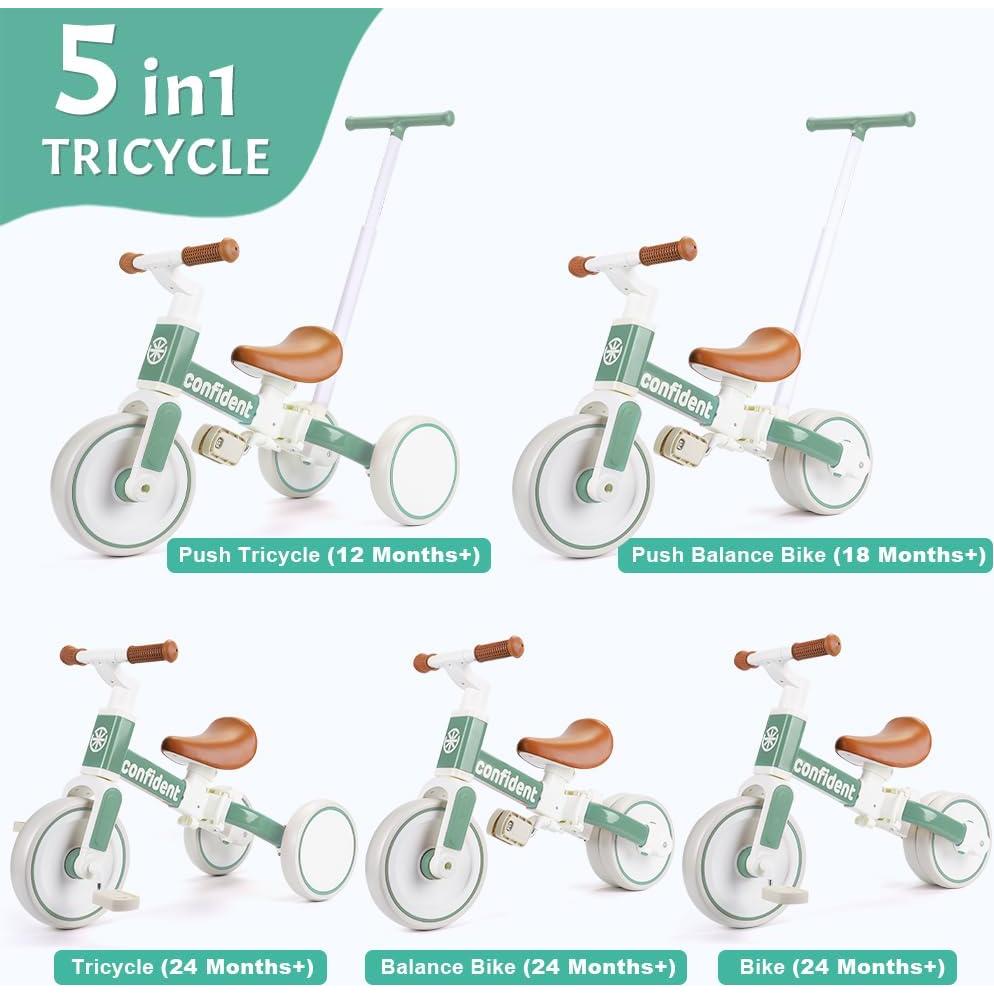 5 in1
TRICYCLE

confident

Push Tricycle (12 Months+)

confident

Push Balance Bike (18 Months+)

confident

Tricycle (24 Months+)

confident

Balance Bike (24 Months+)

confident

Bike (24 Months+)