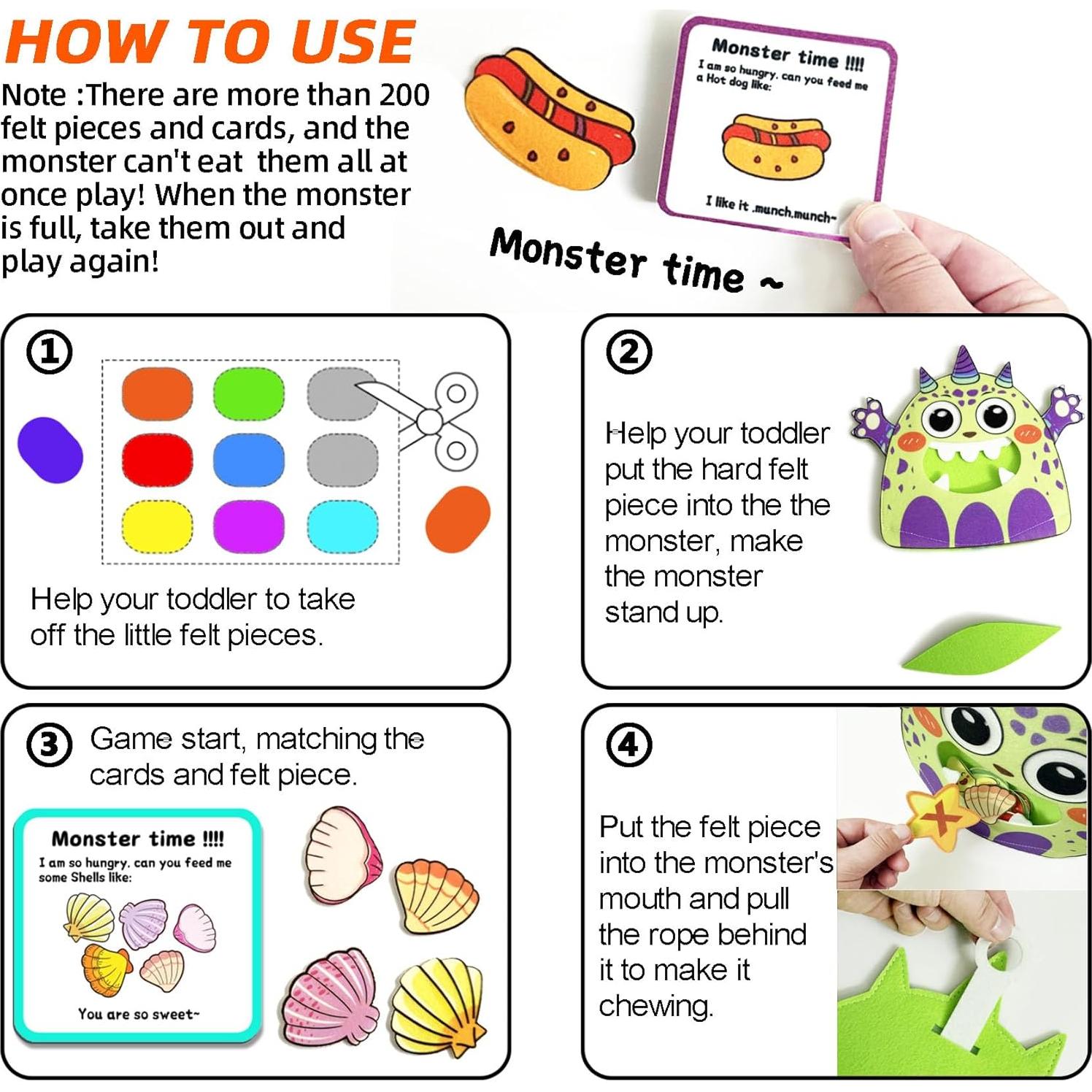 HOW TO USE

Note :There are more than 200 felt pieces and cards, and the monster can't eat them all at once play! When the monster is full, take them out and play again!

Monster time !!!!
I am so hungry. can you feed me a Hot dog like:
I like it .munch.munch~

Monster time ~

①
Help your toddler to take off the little felt pieces.

②
Help your toddler put the hard felt piece into the the monster, make the monster stand up.

③ Game start, matching the cards and felt piece.

Monster time !!!!
I am so hungry. can you feed me some Shells like:
You are so sweet~

④
Put the felt piece into the monster's mouth and pull the rope behind it to make it chewing.