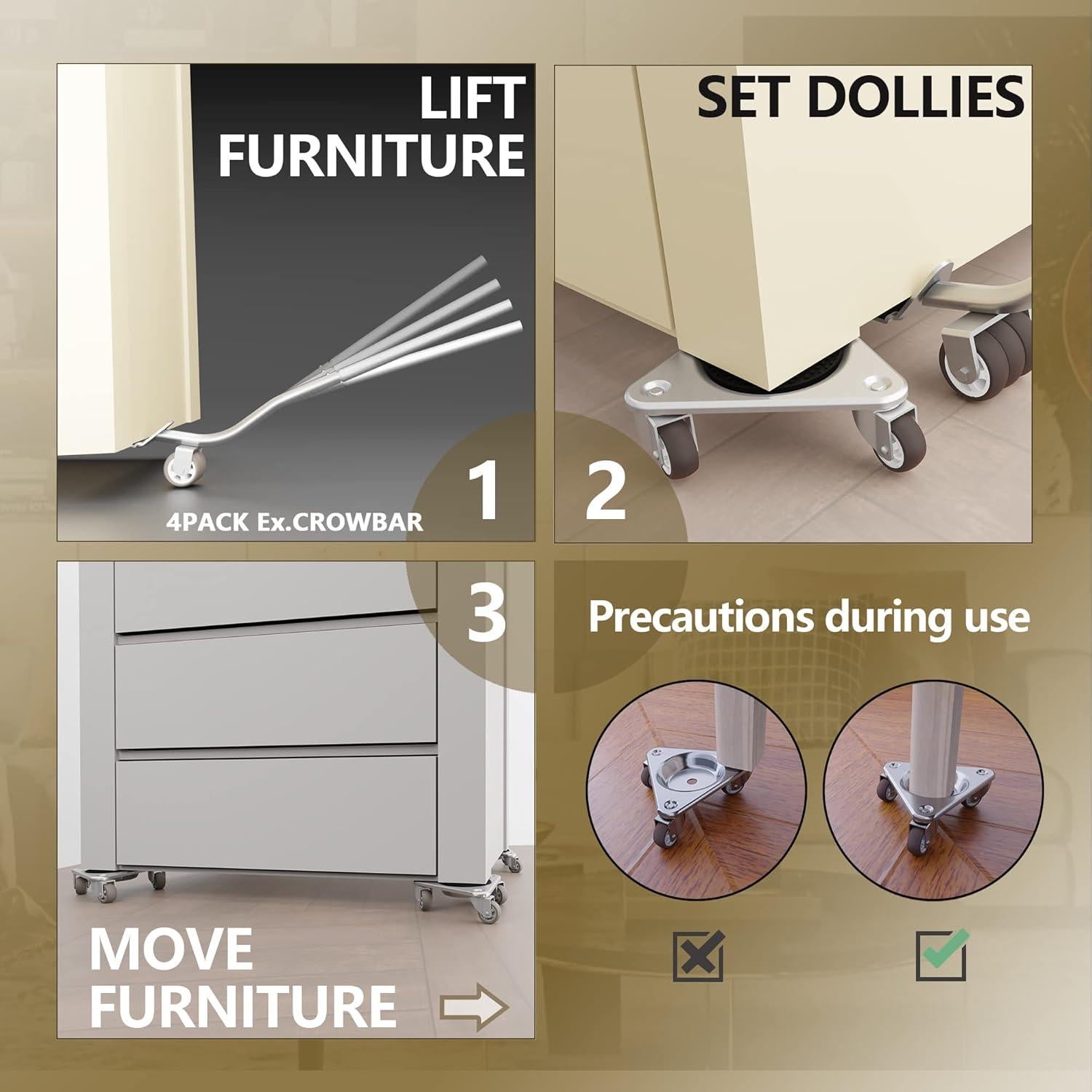 LIFT FURNITURE

4PACK Ex.CROWBAR

1

SET DOLLIES

2

3

MOVE FURNITURE

Precautions during use