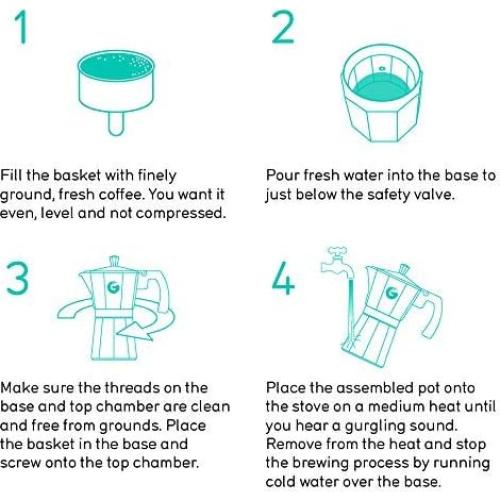 1

Fill the basket with finely ground, fresh coffee. You want it even, level and not compressed.

2

Pour fresh water into the base to just below the safety valve.

3

G

Make sure the threads on the base and top chamber are clean and free from grounds. Place the basket in the base and screw onto the top chamber.

4

G

Place the assembled pot onto the stove on a medium heat until you hear a gurgling sound. Remove from the heat and stop the brewing process by running cold water over the base.