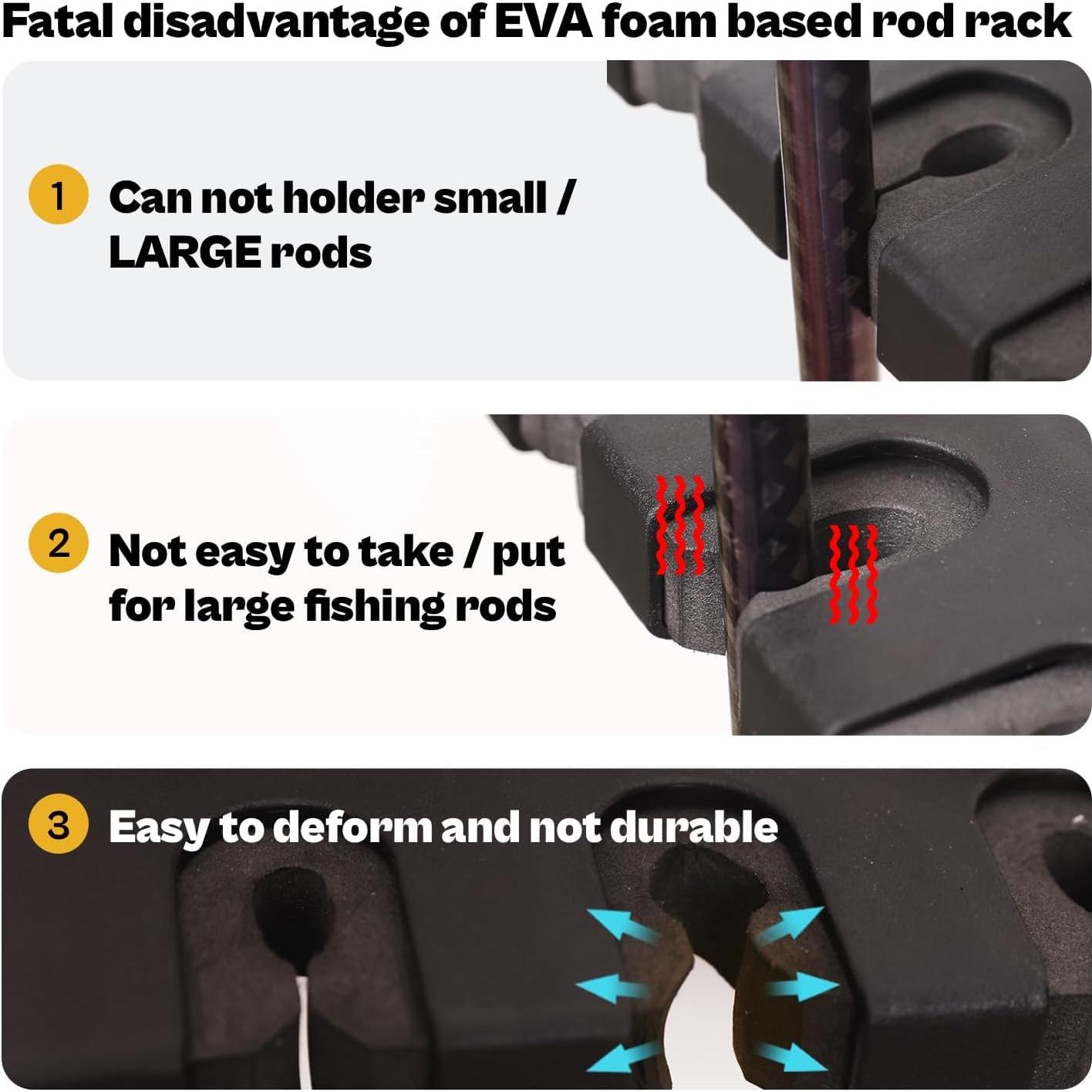 Fatal disadvantage of EVA foam based rod rack

1 Can not holder small / LARGE rods

2 Not easy to take / put for large fishing rods

3 Easy to deform and not durable