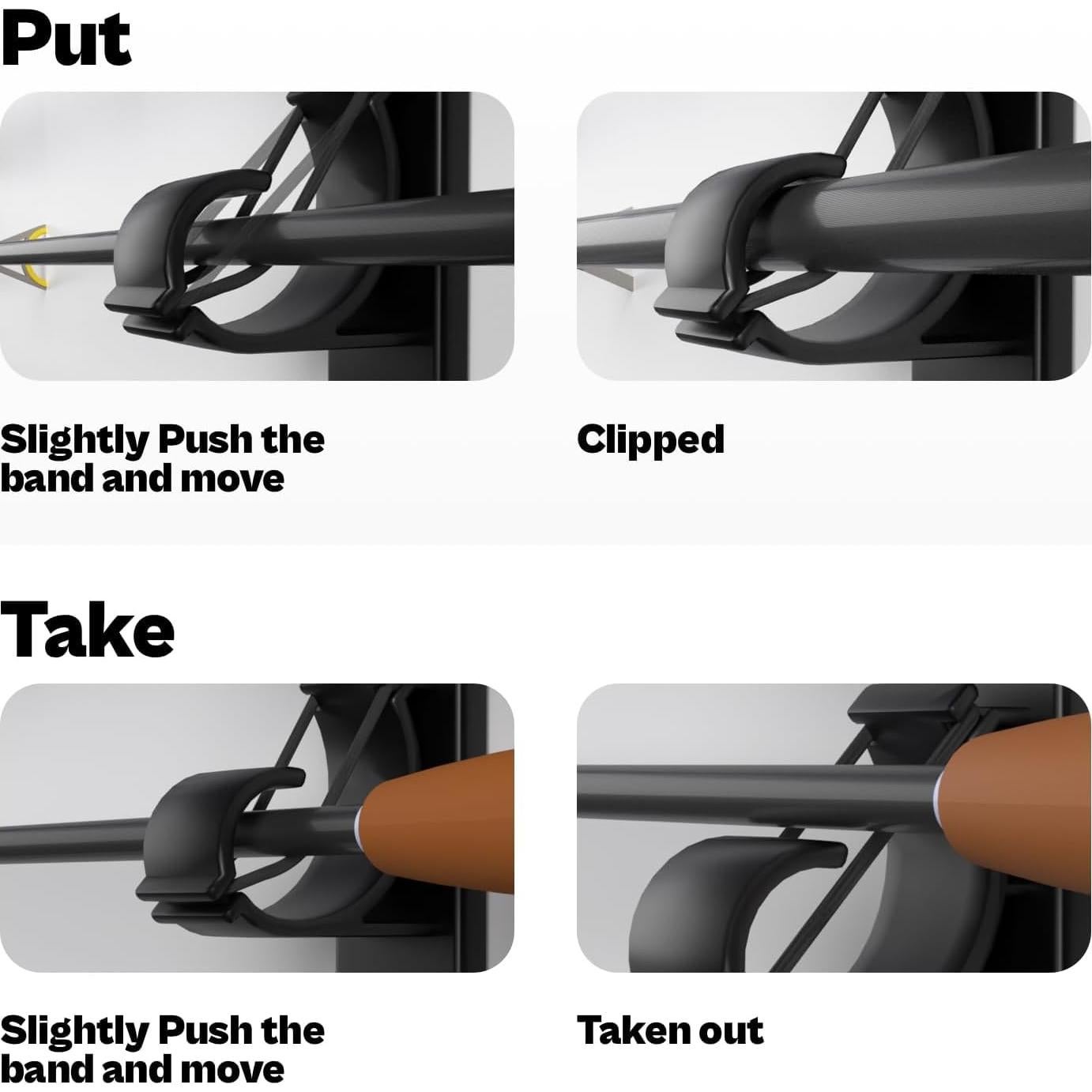 Put

Slightly Push the band and move

Clipped

Take

Slightly Push the band and move

Taken out