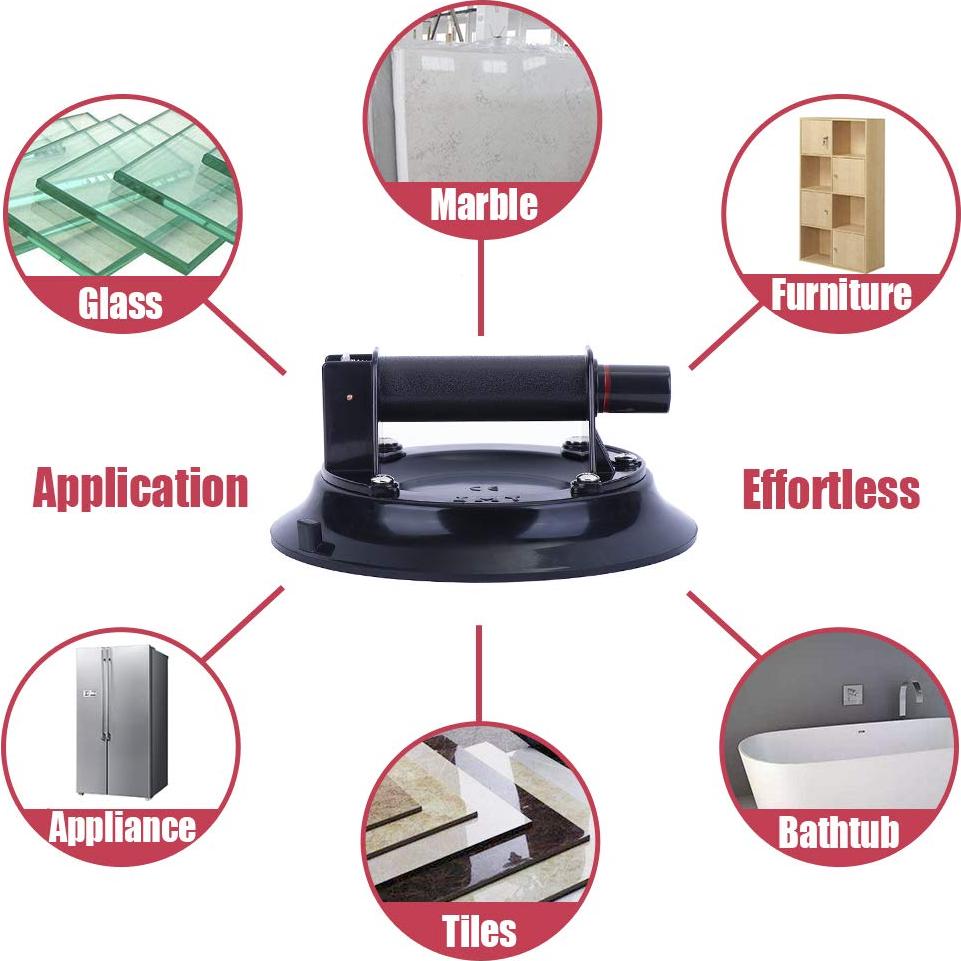 Marble

Glass

Furniture

Application

Effortless

Appliance

Tiles

Bathtub