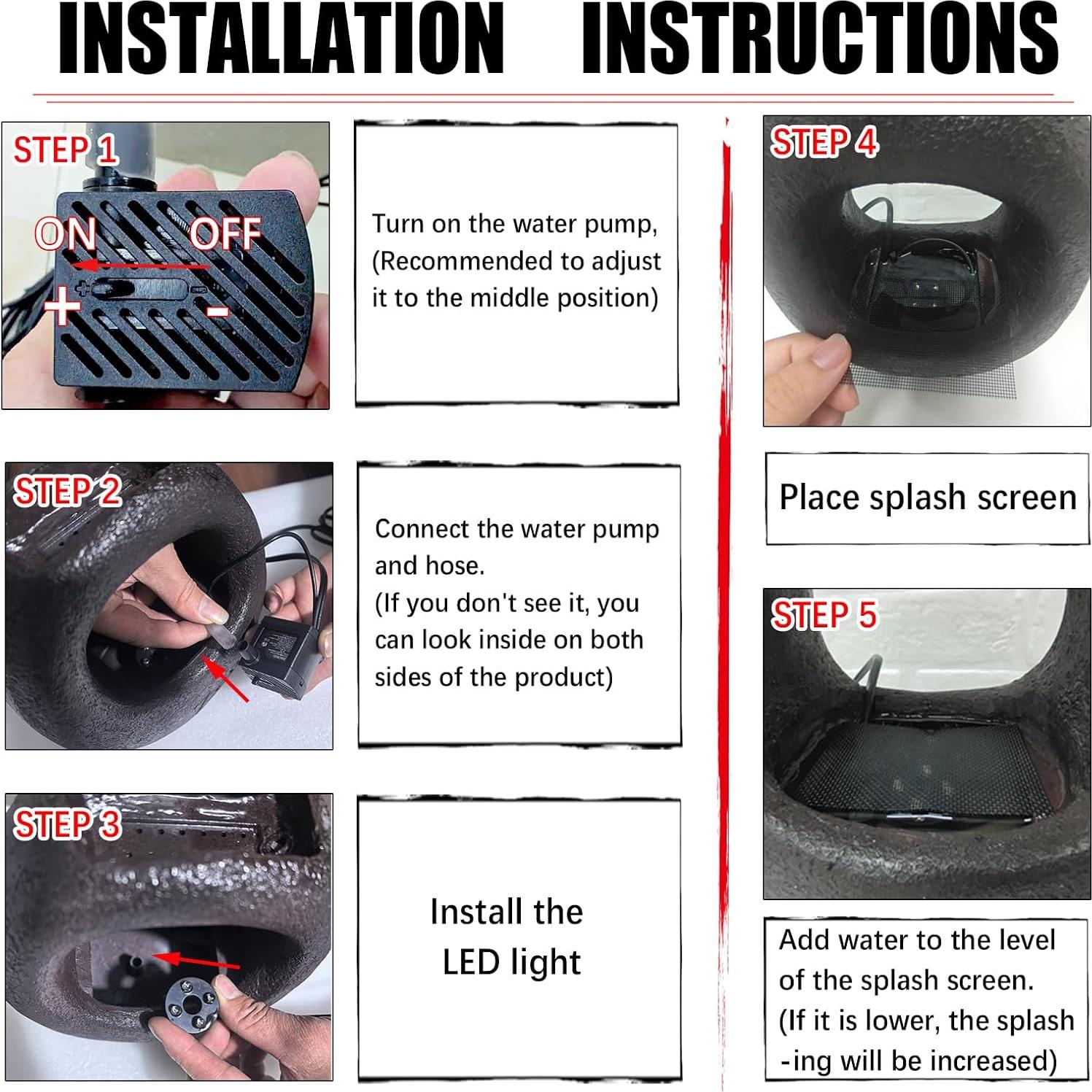 INSTALLATION INSTRUCTIONS

STEP 1

ON OFF

+ -

Turn on the water pump, (Recommended to adjust it to the middle position)

STEP 2

Connect the water pump and hose.
(If you don't see it, you can look inside on both sides of the product)

STEP 3

Install the LED light

STEP 4

Place splash screen

STEP 5

Add water to the level of the splash screen.
(If it is lower, the splash -ing will be increased)