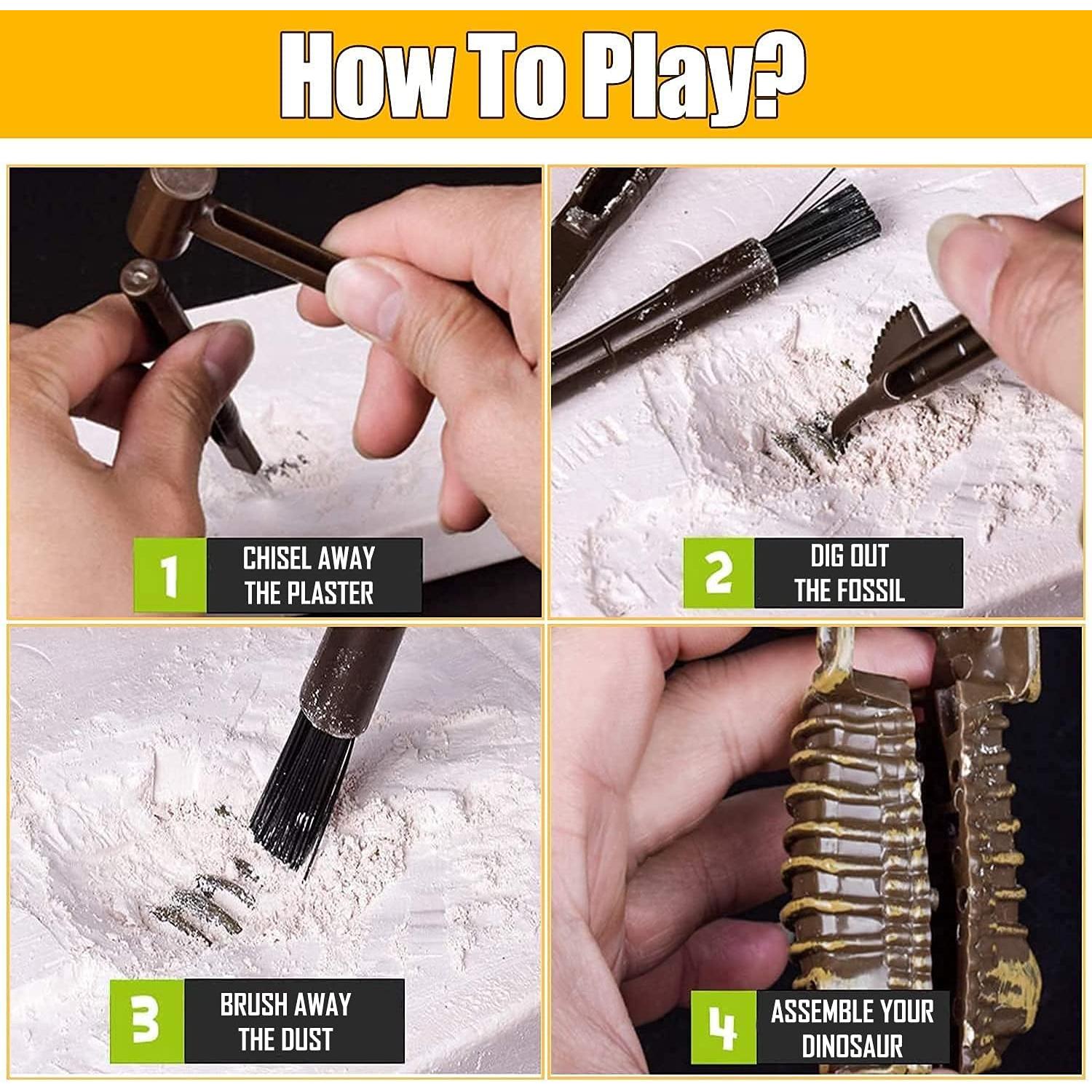 How To Play?

1 CHISEL AWAY THE PLASTER

2 DIG OUT THE FOSSIL

3 BRUSH AWAY THE DUST

4 ASSEMBLE YOUR DINOSAUR