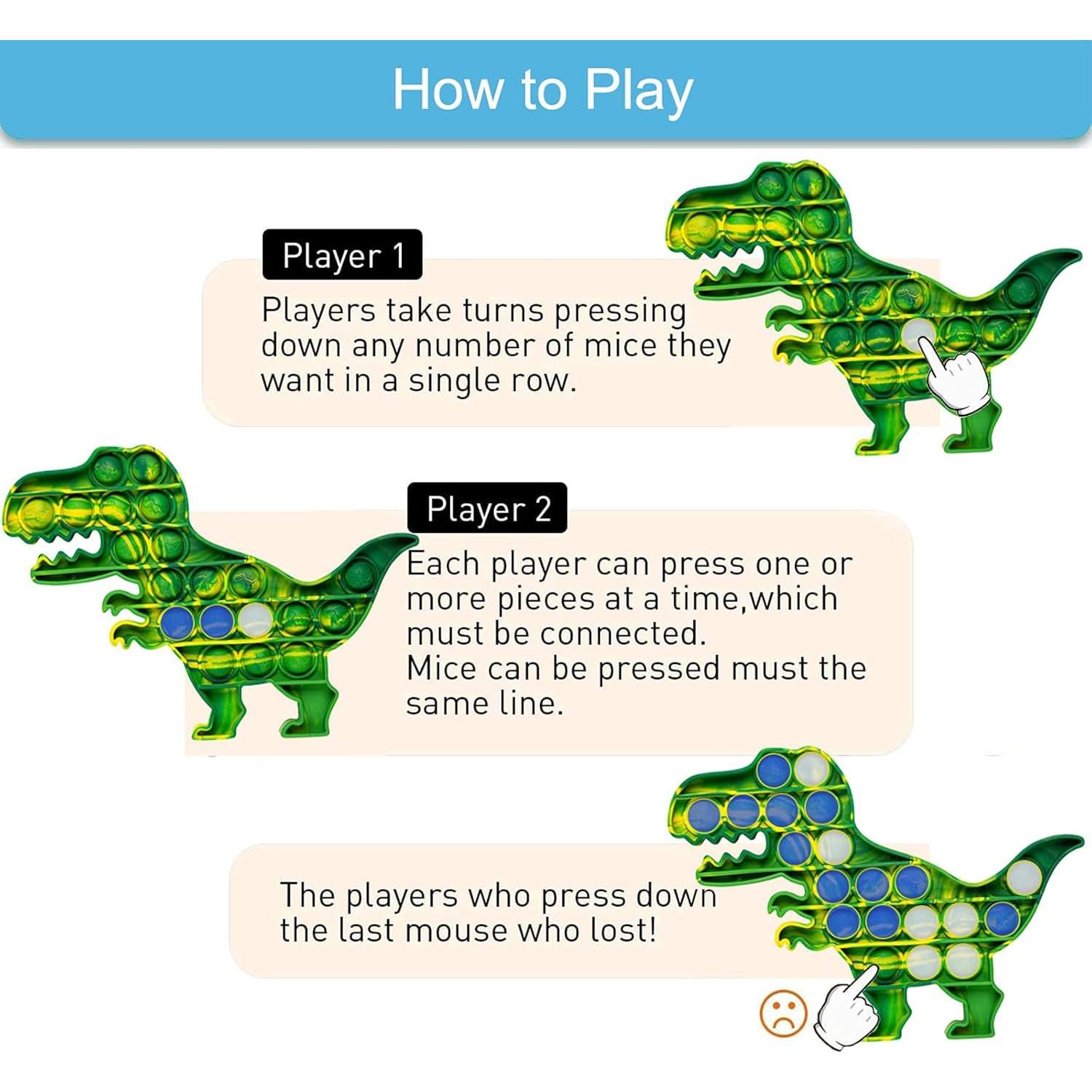 How to Play

Player 1

Players take turns pressing down any number of mice they want in a single row.

Player 2

Each player can press one or more pieces at a time,which must be connected.
Mice can be pressed must the same line.

The players who press down the last mouse who lost!