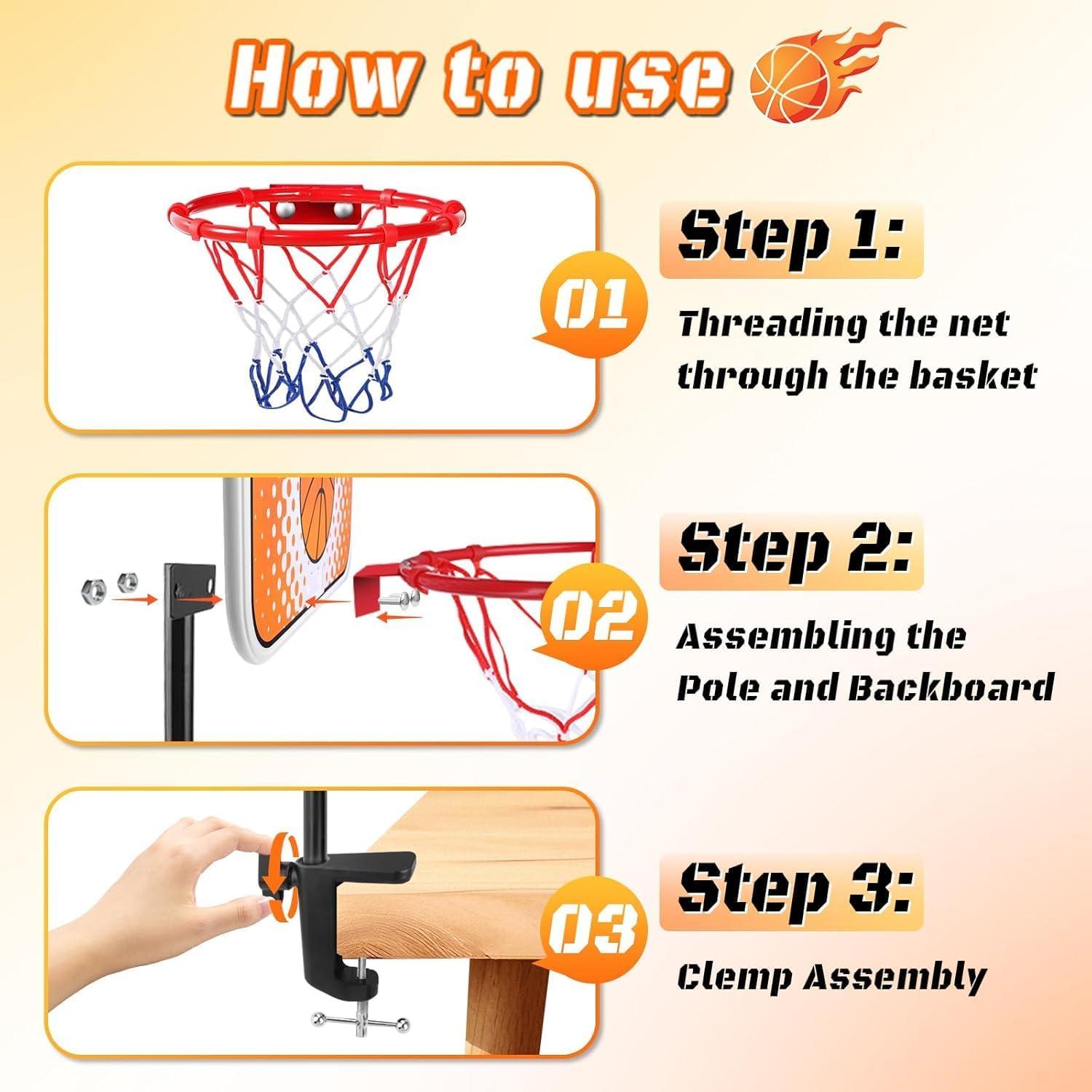 How to use

01

Step 1:

Threading the net through the basket

02

Step 2:

Assembling the Pole and Backboard

03

Step 3:

Clemp Assembly