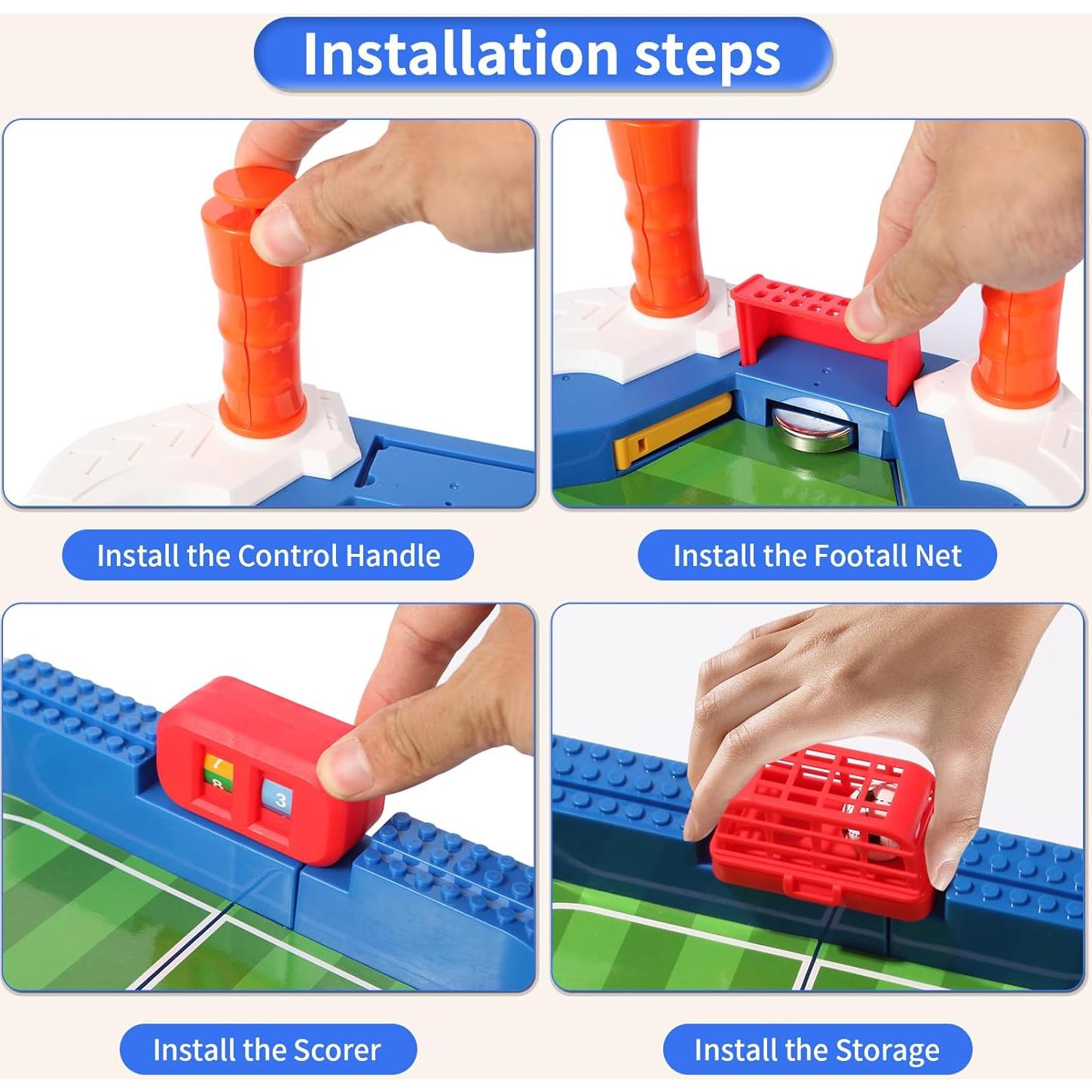 Installation steps

Install the Control Handle

Install the Footall Net

7
8
3

Install the Scorer

Install the Storage