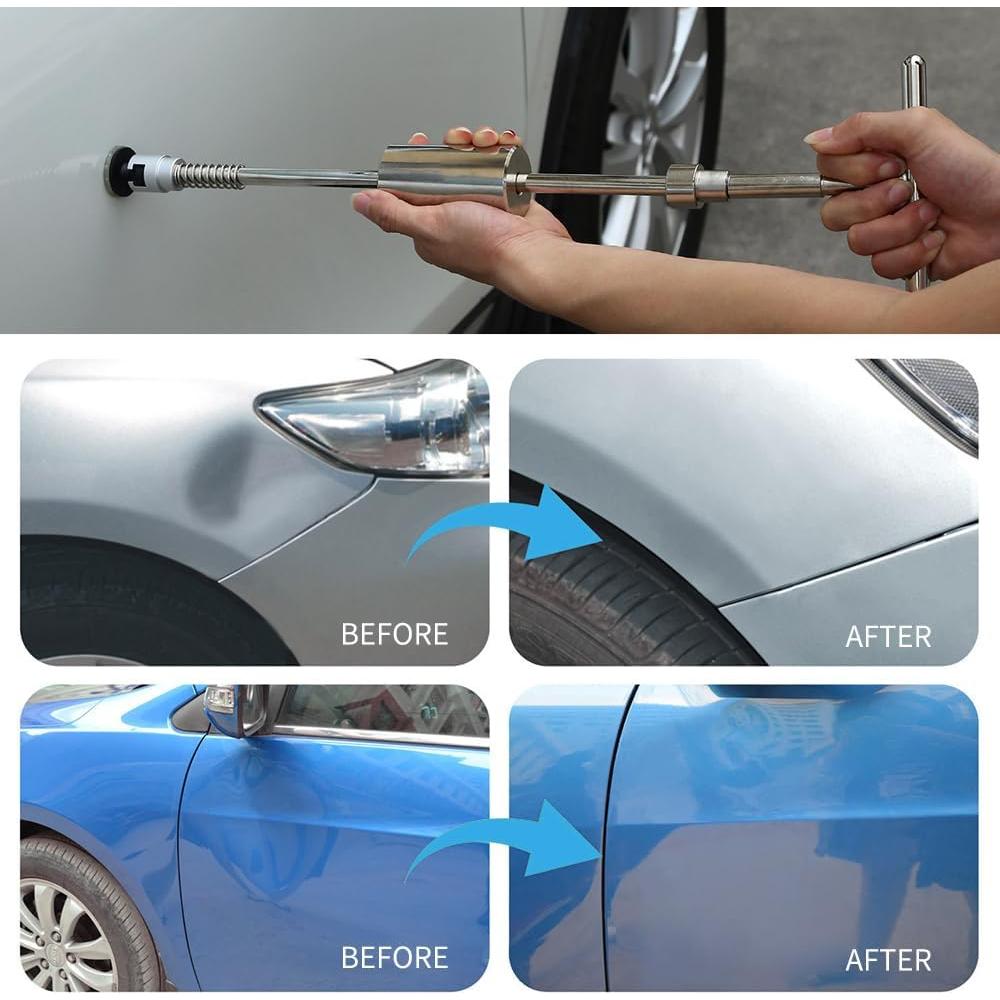 BEFORE
AFTER
BEFORE
AFTER