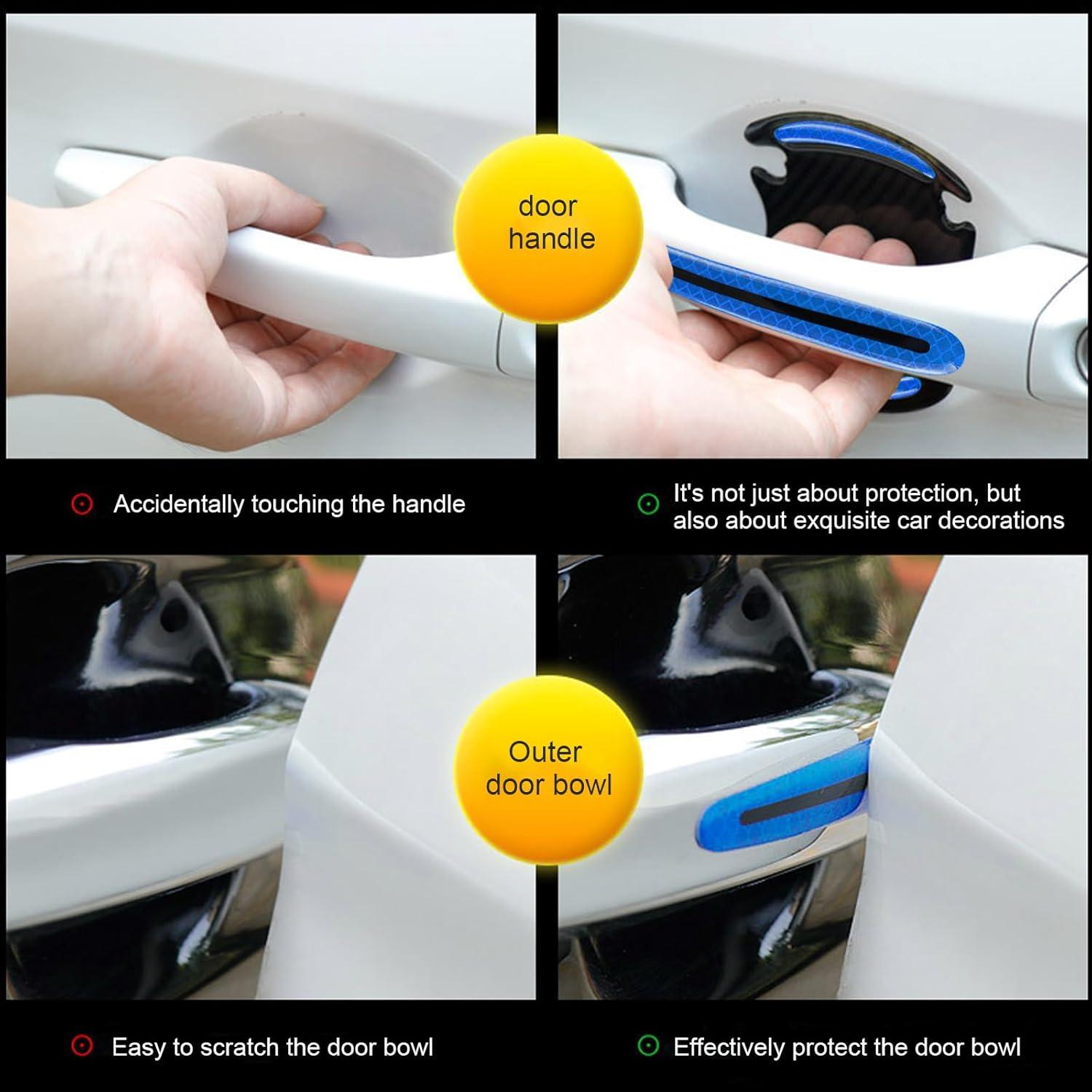 door handle

Accidentally touching the handle

It's not just about protection, but also about exquisite car decorations

Outer door bowl

Easy to scratch the door bowl

Effectively protect the door bowl