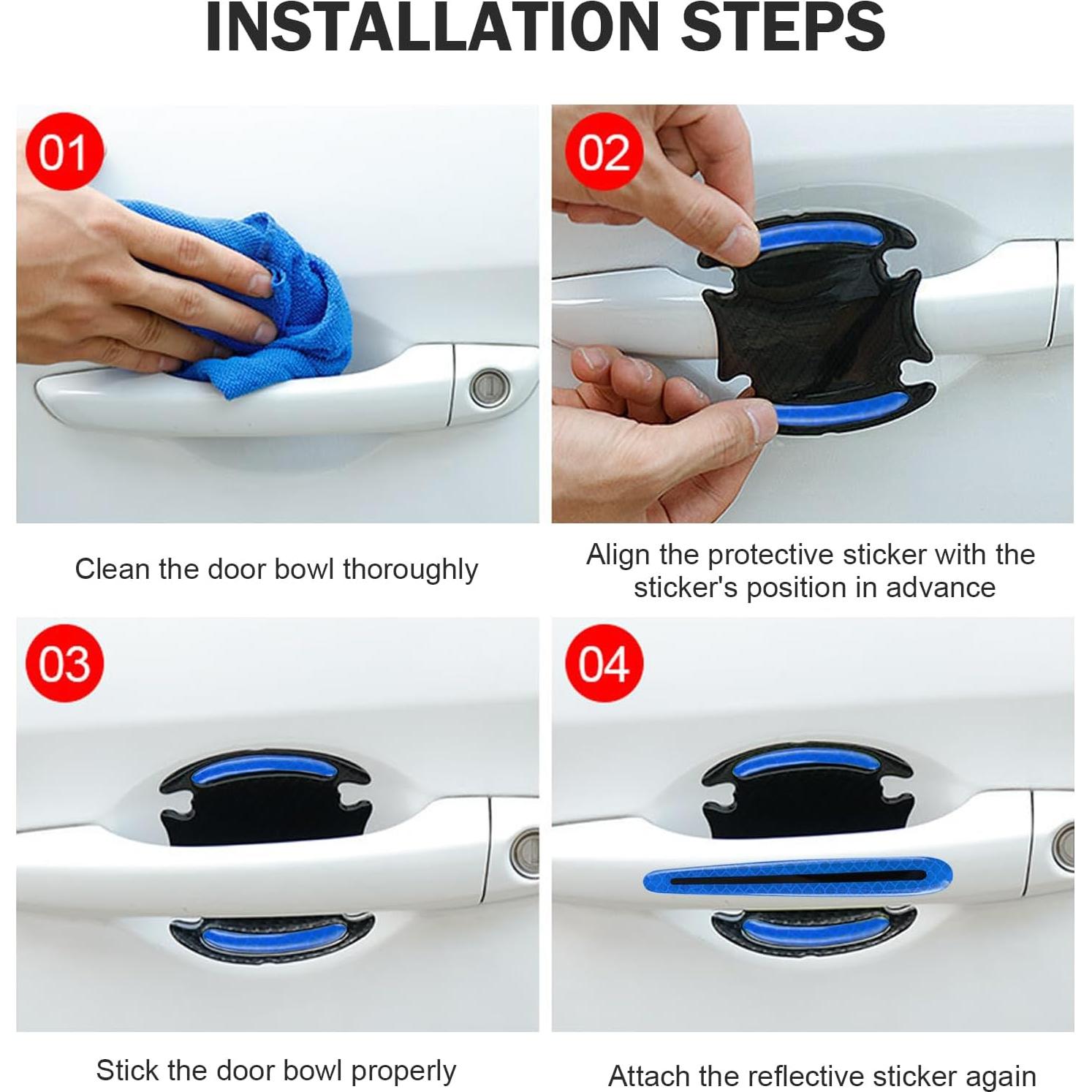 INSTALLATION STEPS

01

Clean the door bowl thoroughly

02

Align the protective sticker with the sticker's position in advance

03

Stick the door bowl properly

04

Attach the reflective sticker again