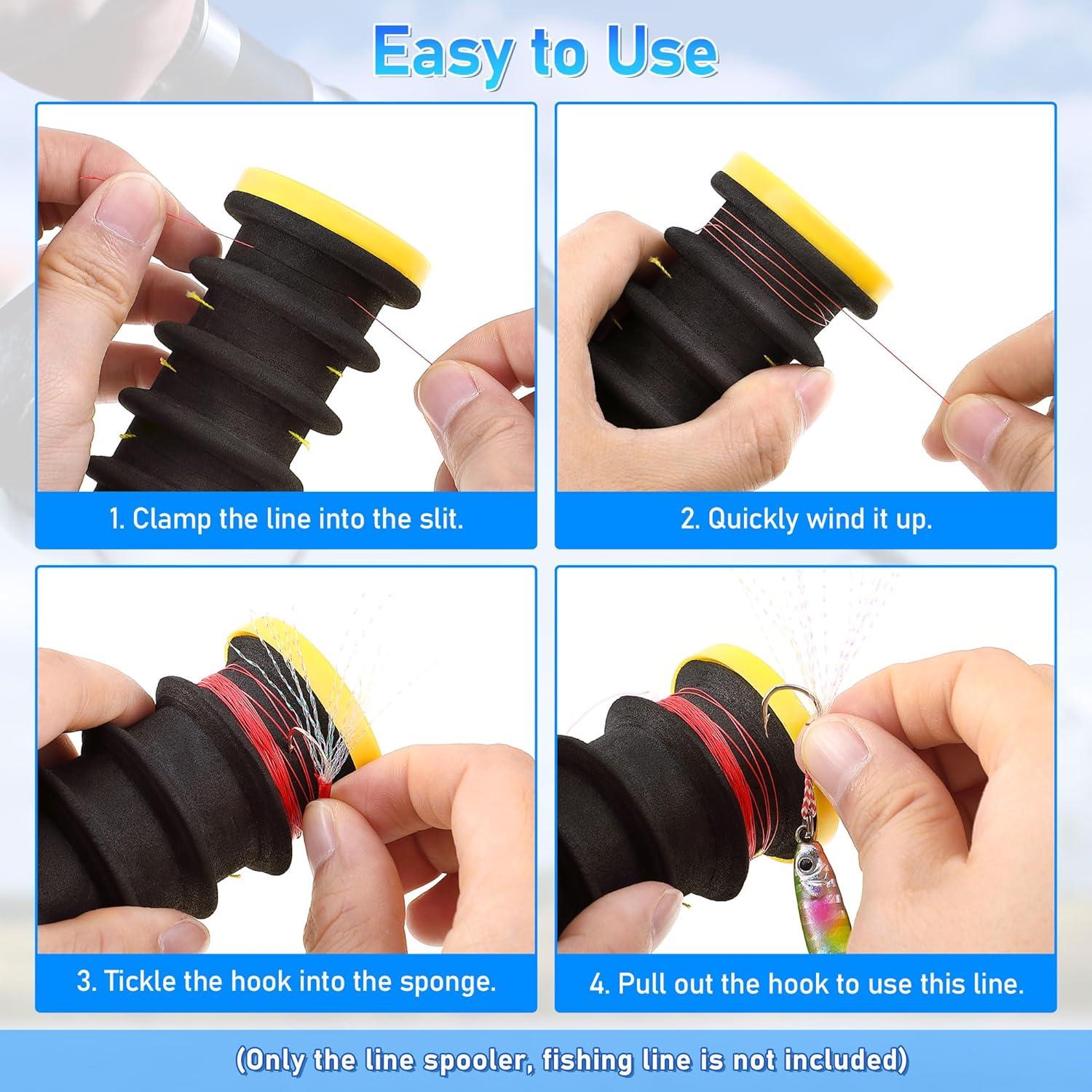 Easy to Use

1. Clamp the line into the slit.

2. Quickly wind it up.

3. Tickle the hook into the sponge.

4. Pull out the hook to use this line.

(Only the line spooler, fishing line is not included)