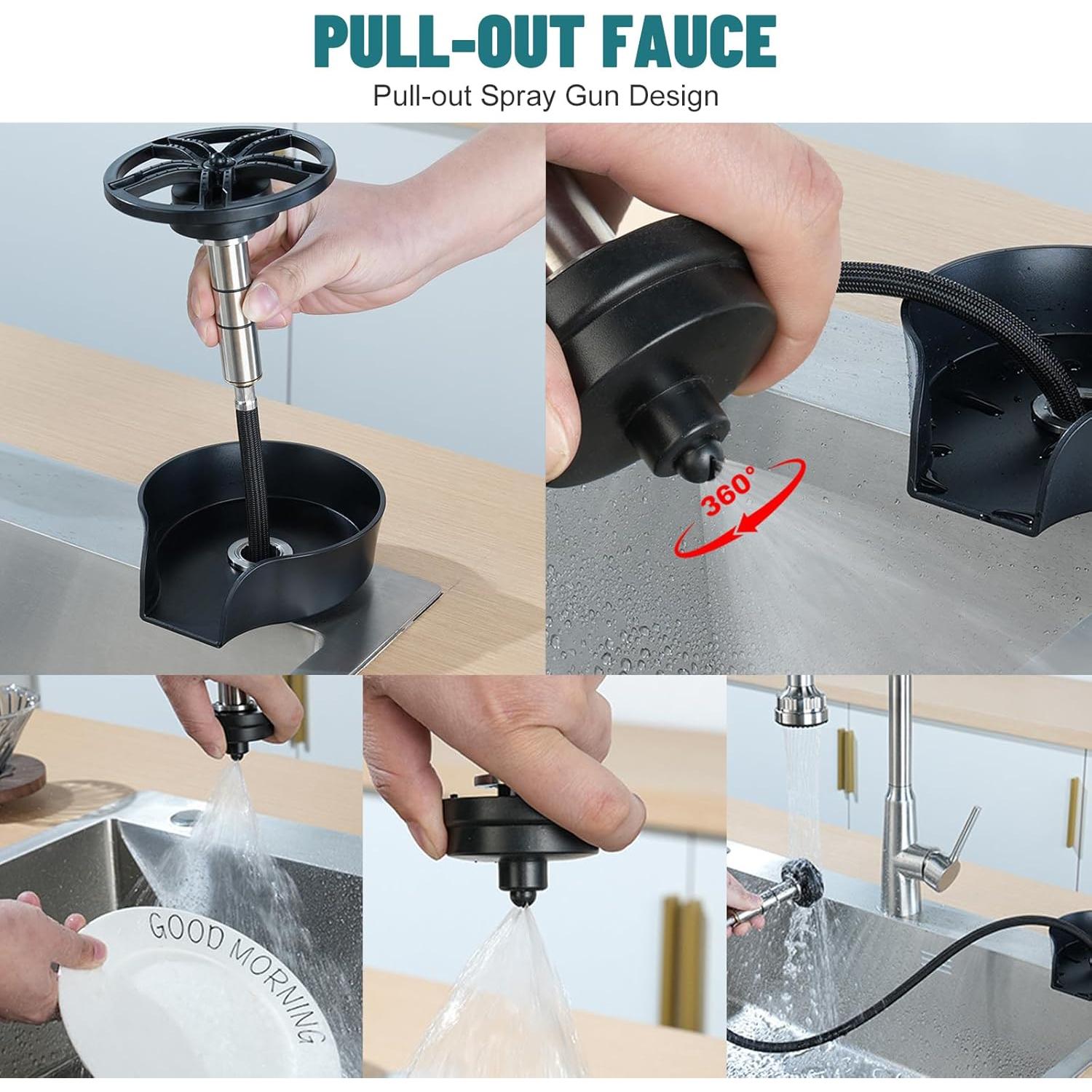 PULL-OUT FAUCE
Pull-out Spray Gun Design

360°

GOOD MORNING