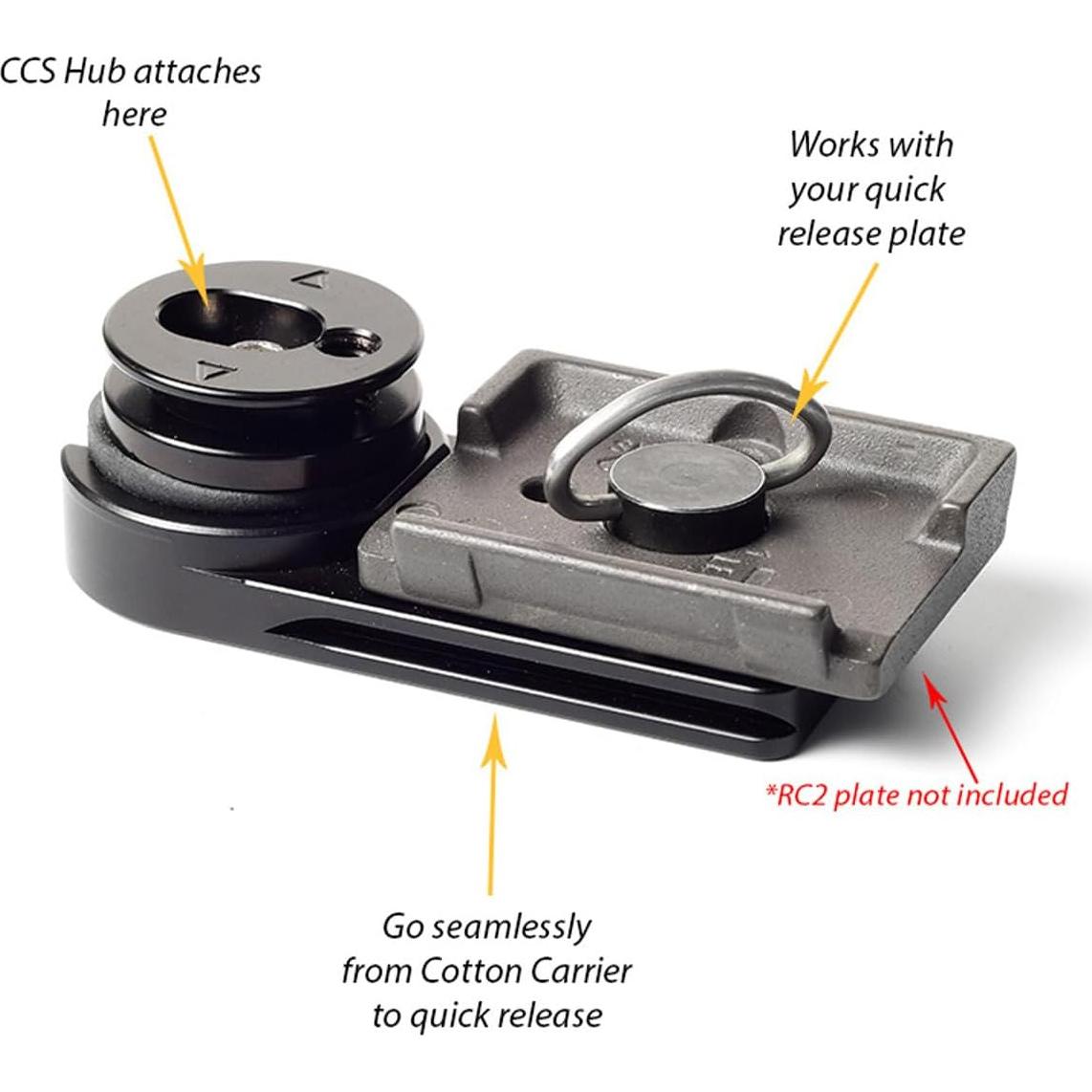 CCS Hub attaches here

Works with your quick release plate

*RC2 plate not included

Go seamlessly from Cotton Carrier to quick release