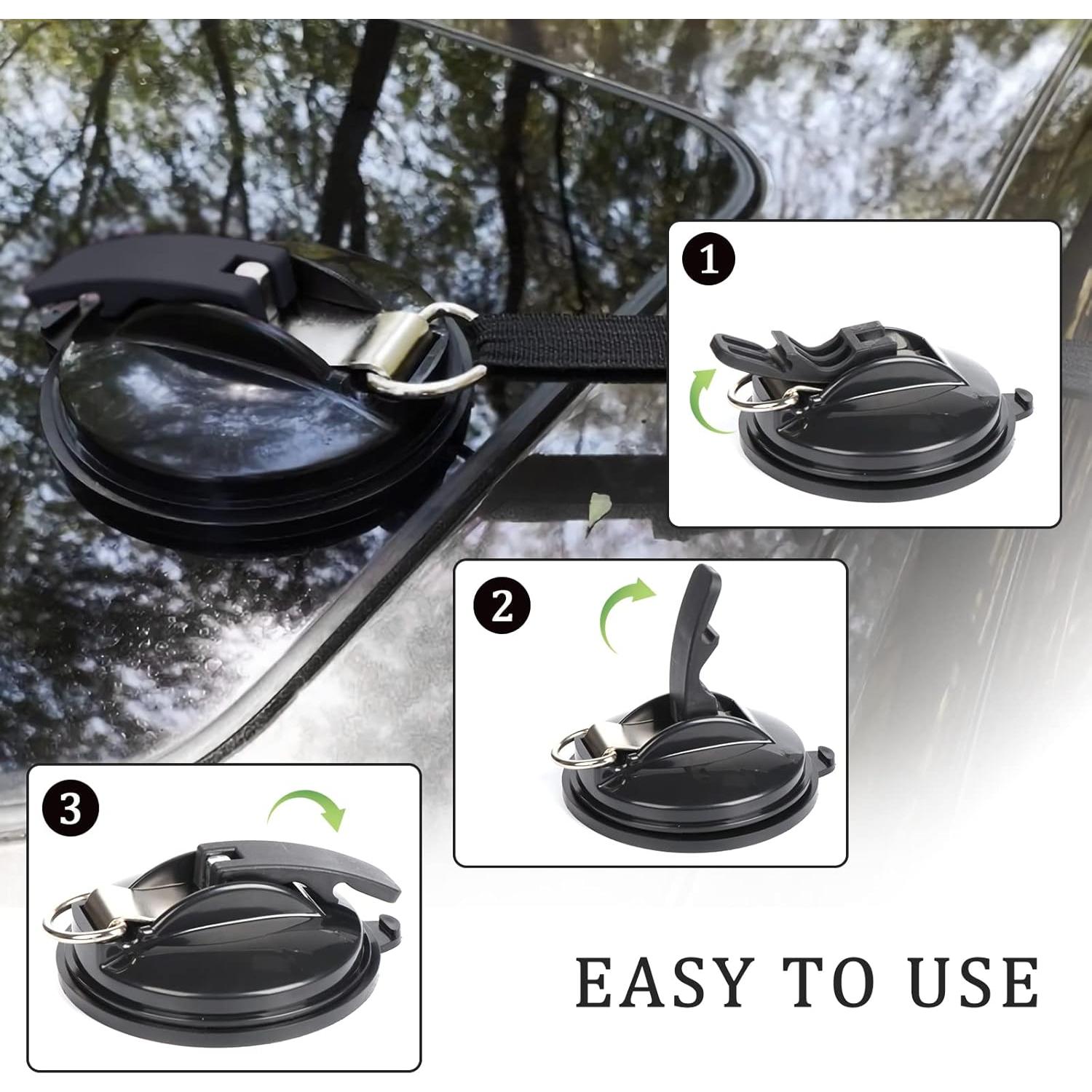 1

2

3

EASY TO USE