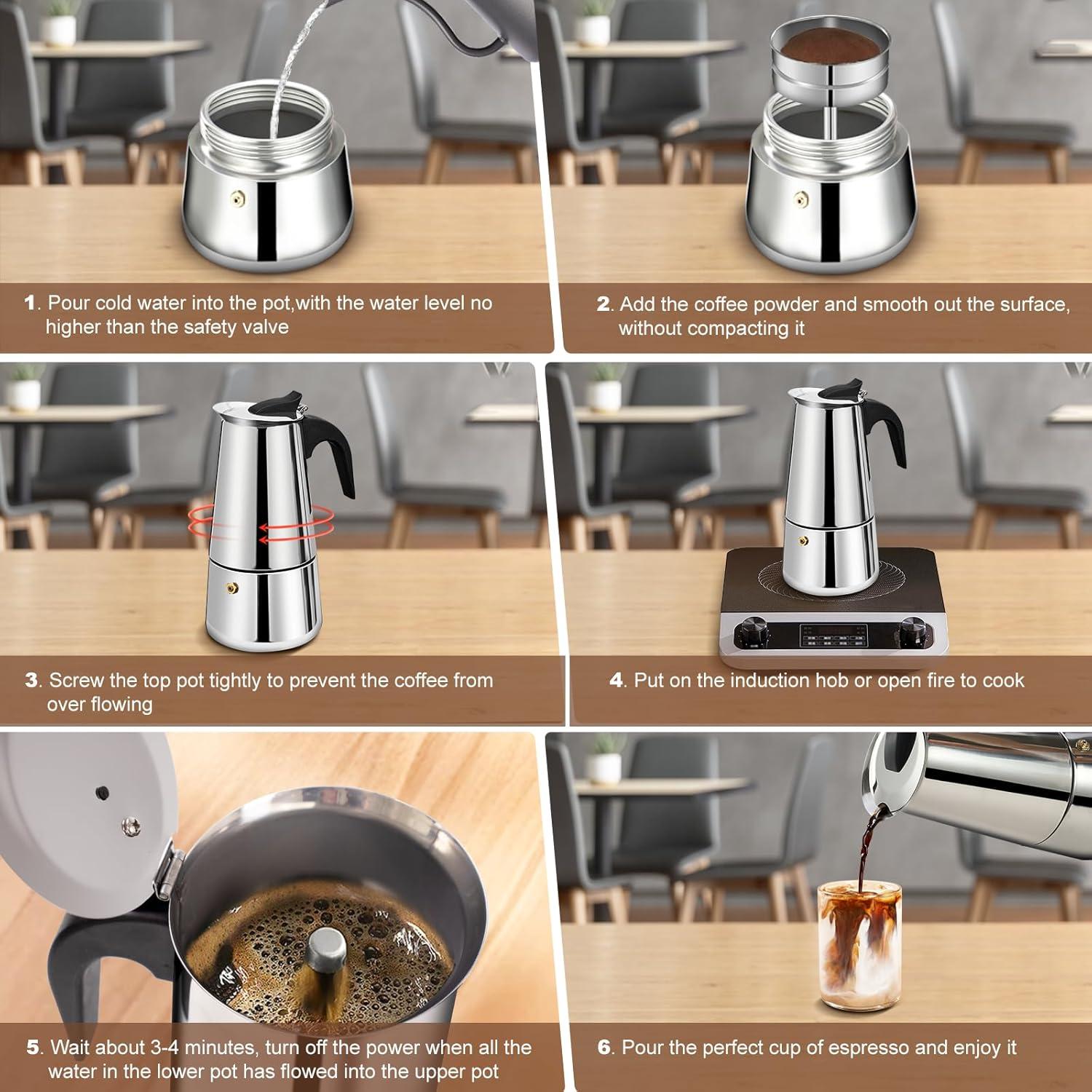 1. Pour cold water into the pot,with the water level no higher than the safety valve

2. Add the coffee powder and smooth out the surface, without compacting it

3. Screw the top pot tightly to prevent the coffee from over flowing

4. Put on the induction hob or open fire to cook

5. Wait about 3-4 minutes, turn off the power when all the water in the lower pot has flowed into the upper pot

6. Pour the perfect cup of espresso and enjoy it