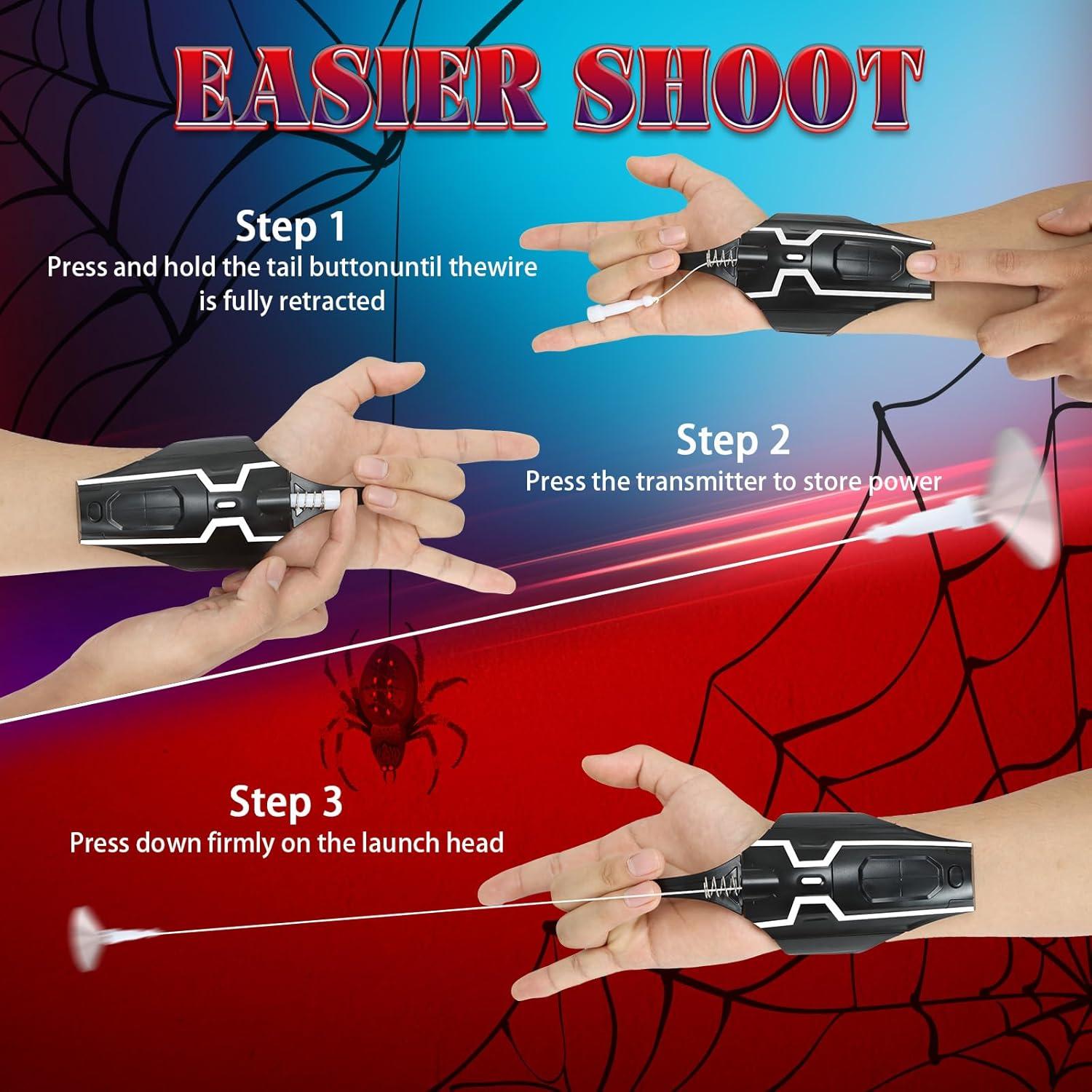 EASIER SHOOT

Step 1
Press and hold the tail buttonuntil thewire is fully retracted

Step 2
Press the transmitter to store power

Step 3
Press down firmly on the launch head